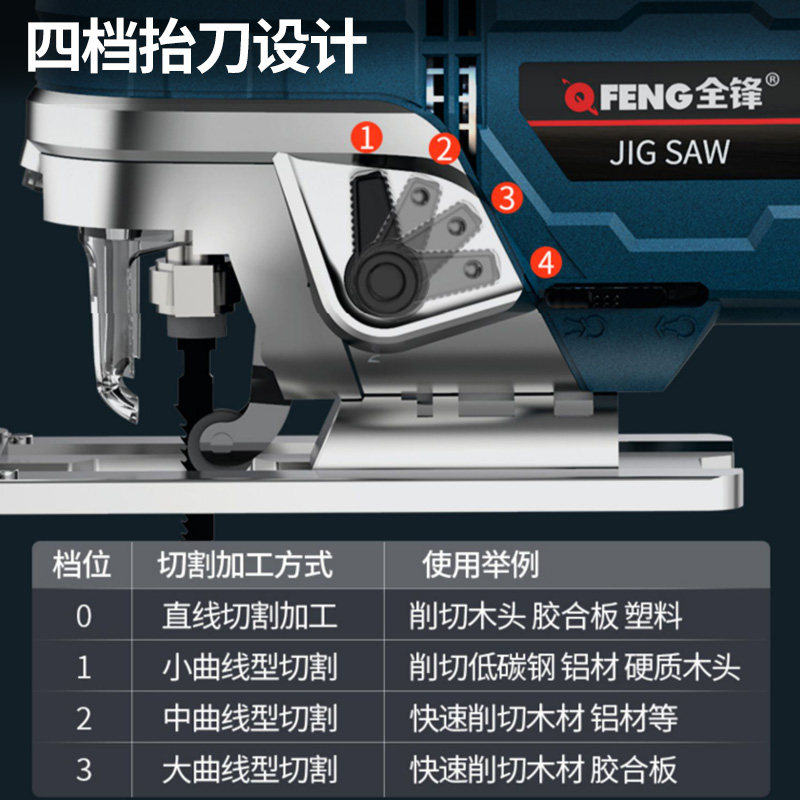 四档抬刀设计

QFENG全锋®
JIG SAW

1
2
3
4

| 档位 | 切割加工方式 | 使用举例 |
|---|---|---|
| 0 | 直线切割加工 | 削切木头 胶合板 塑料 |
| 1 | 小曲线型切割 | 削切低碳钢 铝材 硬质木头 |
| 2 | 中曲线型切割 | 快速削切木材 铝材等 |
| 3 | 大曲线型切割 | 快速削切木材 胶合板 |