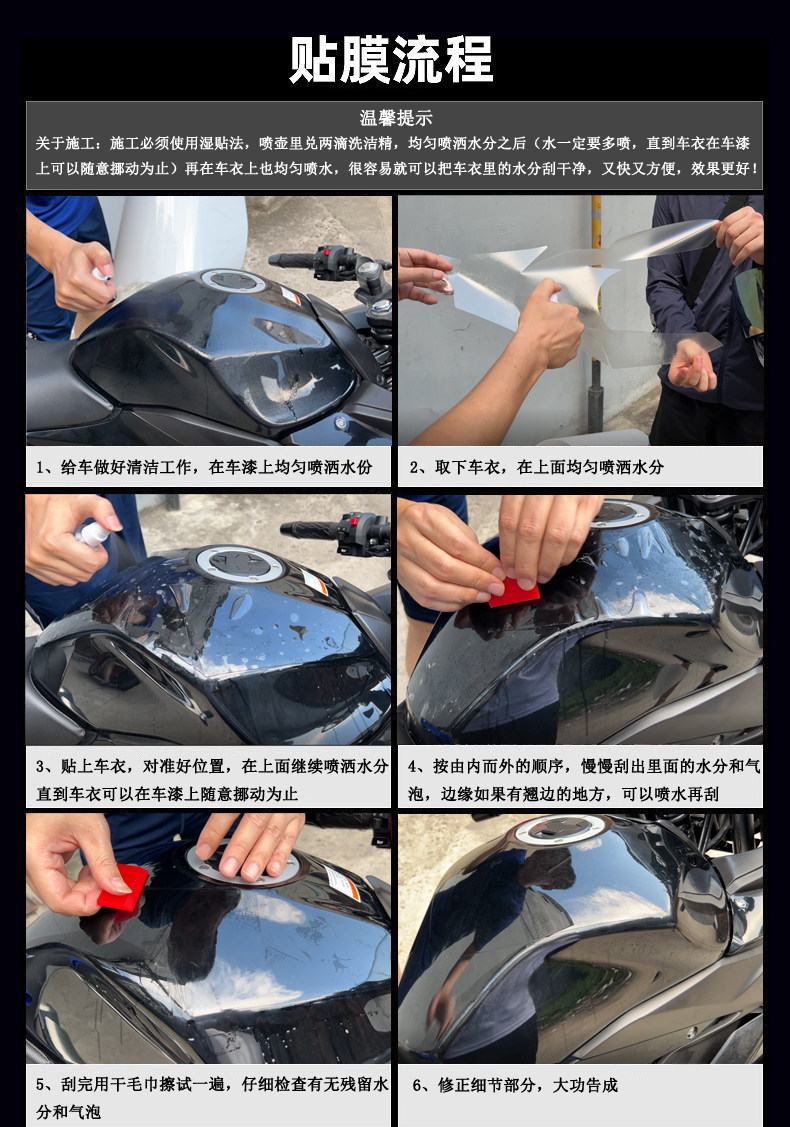 贴膜流程

温馨提示

关于施工：施工必须使用湿贴法，喷壶里兑两滴洗洁精，均匀喷洒水分之后（水一定要多喷，直到车衣在车漆上可以随意挪动为止）再在车衣上也均匀喷水，很容易就可以把车衣里的水分刮干净，又快又方便，效果更好！

1、给车做好清洁工作，在车漆上均匀喷洒水份

2、取下车衣，在上面均匀喷洒水分

3、贴上车衣，对准好位置，在上面继续喷洒水分直到车衣可以在车漆上随意挪动为止

4、按由内而外的顺序，慢慢刮出里面的水分和气泡，边缘如果有翘边的地方，可以喷水再刮

5、刮完用干毛巾擦试一遍，仔细检查有无残留水分和气泡

6、修正细节部分，大功告成