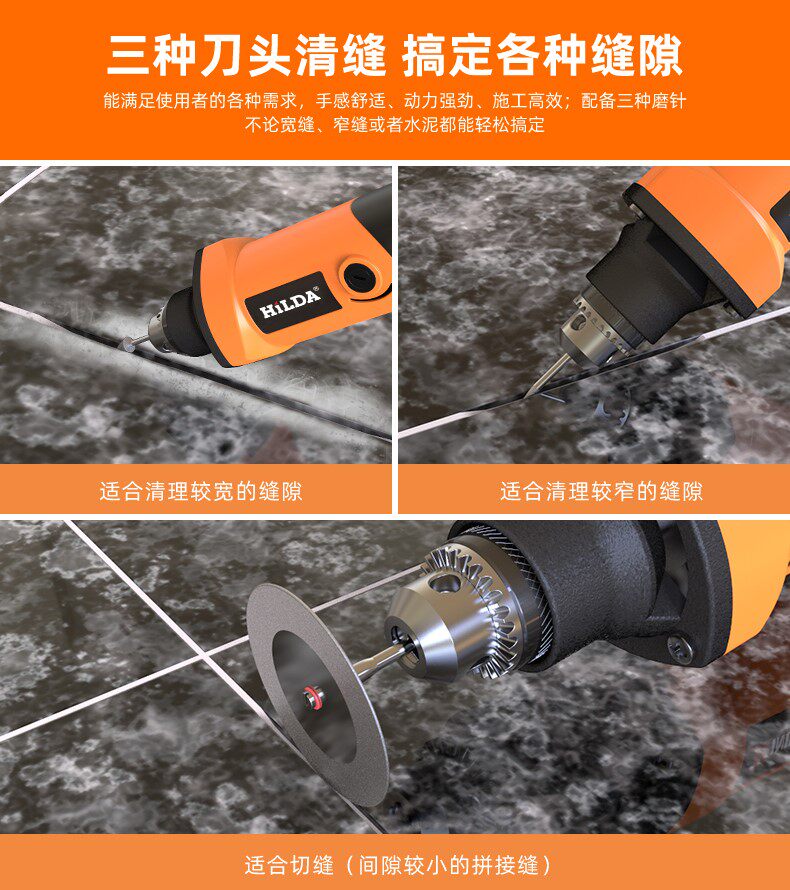 三种刀头清缝 搞定各种缝隙

能满足使用者的各种需求，手感舒适、动力强劲、施工高效；配备三种磨针
不论宽缝、窄缝或者水泥都能轻松搞定

HiLDA®

适合清理较宽的缝隙

适合清理较窄的缝隙

适合切缝（间隙较小的拼接缝）