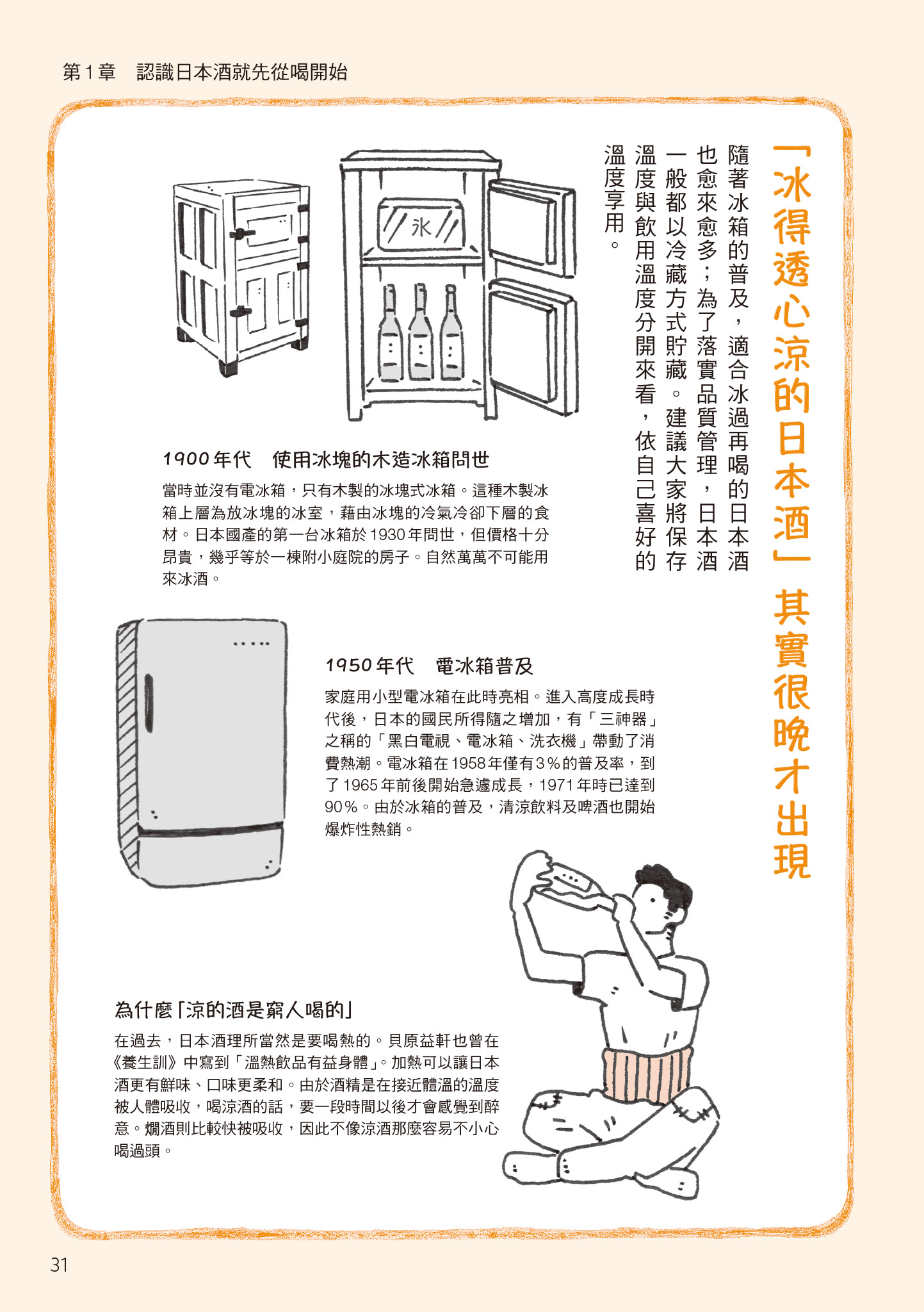 第1章　認識日本酒就先從喝開始

「冰得透心涼的日本酒」其實很晚才出現

隨著冰箱的普及，適合冰過再喝的日本酒也愈來愈多；為了落實品質管理，日本酒一般都以冷藏方式貯藏。建議大家將保存溫度與飲用溫度分開來看，依自己喜好的溫度享用。

冰

1900年代　使用冰塊的木造冰箱問世

當時並沒有電冰箱，只有木製的冰塊式冰箱。這種木製冰箱上層為放冰塊的冰室，藉由冰塊的冷氣冷卻下層的食材。日本國產的第一台冰箱於1930年問世，但價格十分昂貴，幾乎等於一棟附小庭院的房子。自然萬萬不可能用來冰酒。

1950年代　電冰箱普及

家庭用小型電冰箱在此時亮相。進入高度成長時代後，日本的國民所得隨之增加，有「三神器」之稱的「黑白電視、電冰箱、洗衣機」帶動了消費熱潮。電冰箱在1958年僅有3％的普及率，到了1965年前後開始急遽成長，1971年時已達到90％。由於冰箱的普及，清涼飲料及啤酒也開始爆炸性熱銷。

為什麼「涼的酒是窮人喝的」

在過去，日本酒理所當然是要喝熱的。貝原益軒也曾在《養生訓》中寫到「溫熱飲品有益身體」。加熱可以讓日本酒更有鮮味、口味更柔和。由於酒精是在接近體溫的溫度被人體吸收，喝涼酒的話，要一段時間以後才會感覺到醉意。燗酒則比較快被吸收，因此不像涼酒那麼容易不小心喝過頭。

31