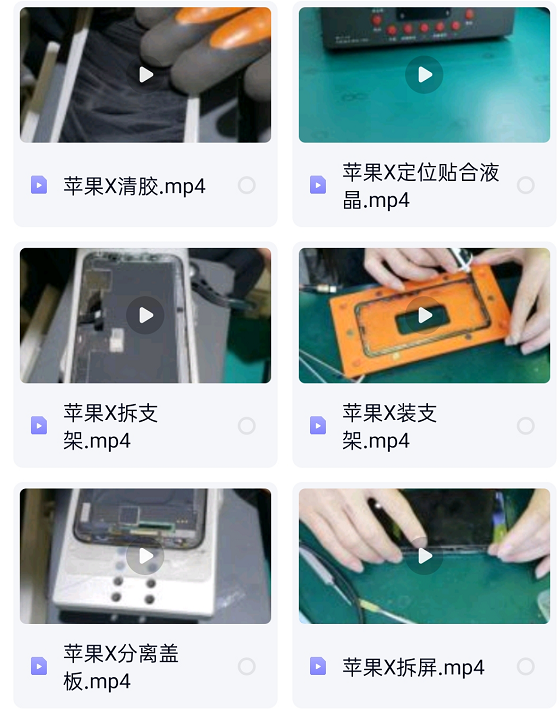 苹果X清胶.mp4

苹果X定位贴合液晶.mp4

苹果X拆支架.mp4

苹果X装支架.mp4

苹果X分离盖板.mp4

苹果X拆屏.mp4