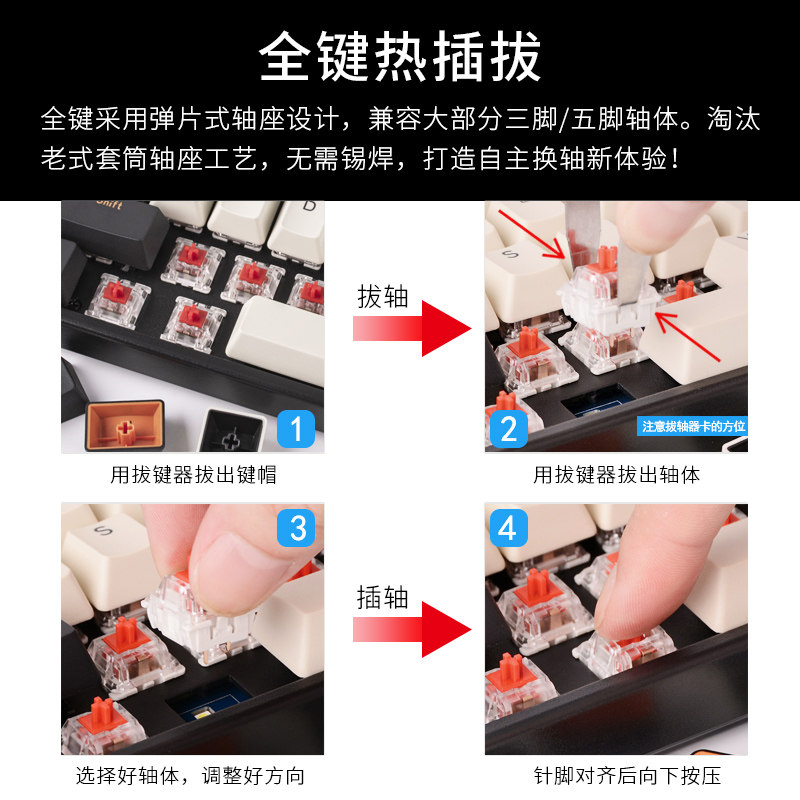 全键热插拔

全键采用弹片式轴座设计，兼容大部分三脚/五脚轴体。淘汰老式套筒轴座工艺，无需锡焊，打造自主换轴新体验！

Shift

D

1

用拔键器拔出键帽

拔轴

S

2

注意拔轴器卡的方位

用拔键器拔出轴体

S

3

选择好轴体，调整好方向

插轴

4

针脚对齐后向下按压