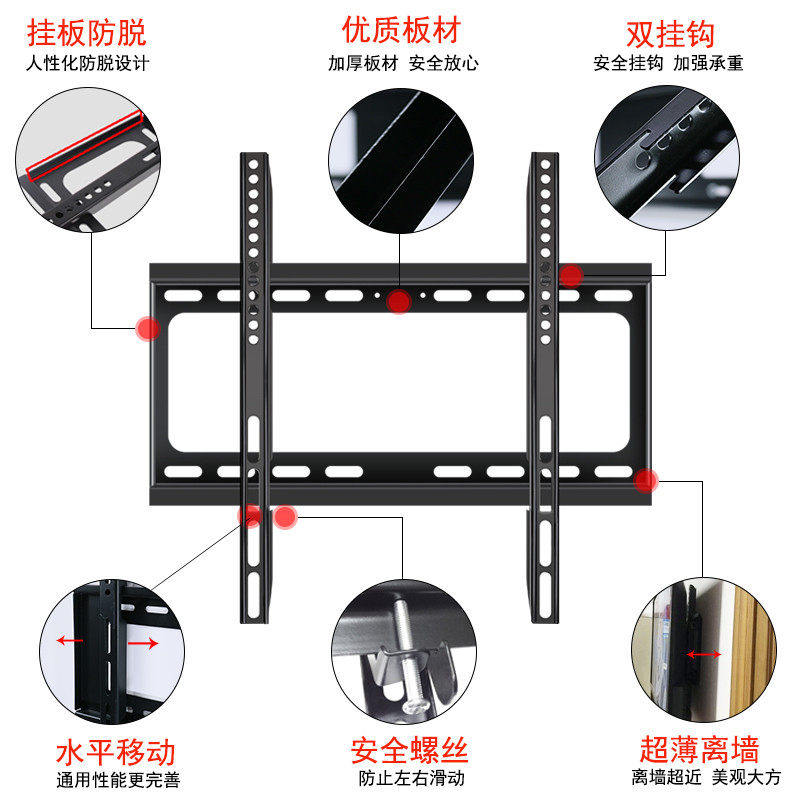 挂板防脱
人性化防脱设计

优质板材
加厚板材 安全放心

双挂钩
安全挂钩 加强承重

水平移动
通用性能更完善

安全螺丝
防止左右滑动

超薄离墙
离墙超近 美观大方