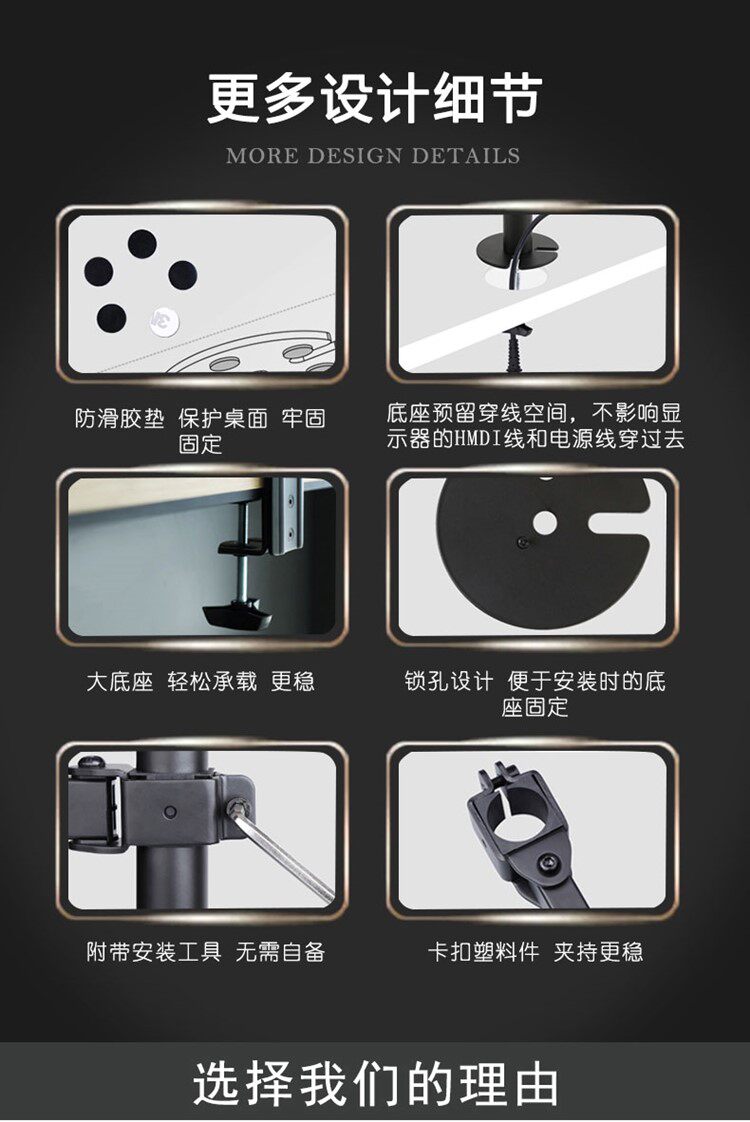 更多设计细节

MORE DESIGN DETAILS

防滑胶垫 保护桌面 牢固固定

底座预留穿线空间，不影响显示器的HMDI线和电源线穿过去

大底座 轻松承载 更稳

锁孔设计 便于安装时的底座固定

附带安装工具 无需自备

卡扣塑料件 夹持更稳

选择我们的理由