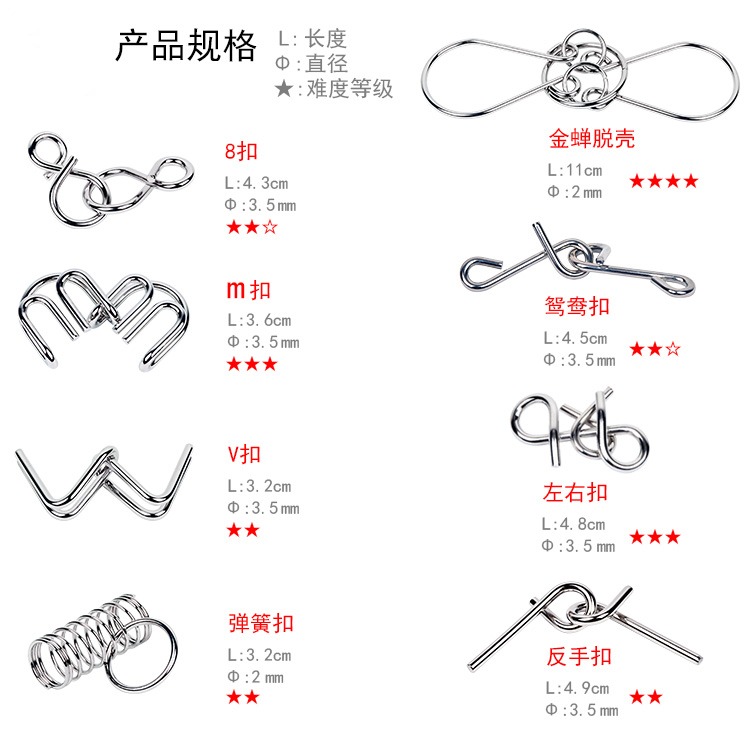 产品规格

L: 长度
Φ: 直径
★: 难度等级

8扣
L:4.3cm
Φ:3.5mm
★★☆

m扣
L:3.6cm
Φ:3.5mm
★★★

V扣
L:3.2cm
Φ:3.5mm
★★

弹簧扣
L:3.2cm
Φ:2mm
★★

金蝉脱壳
L:11cm
Φ:2mm
★★★★

鸳鸯扣
L:4.5cm
Φ:3.5mm
★★☆

左右扣
L:4.8cm
Φ:3.5mm
★★★

反手扣
L:4.9cm
Φ:3.5mm
★★