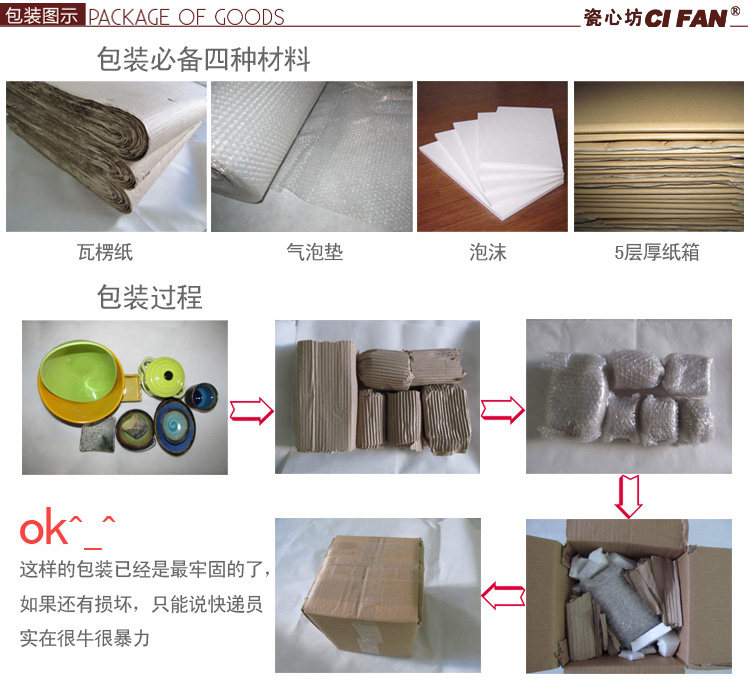 包装图示 PACKAGE OF GOODS

瓷心坊 CI FAN®

包装必备四种材料

瓦楞纸

气泡垫

泡沫

5层厚纸箱

包装过程

ok^_^

这样的包装已经是最牢固的了，如果还有损坏，只能说快递员实在很牛很暴力