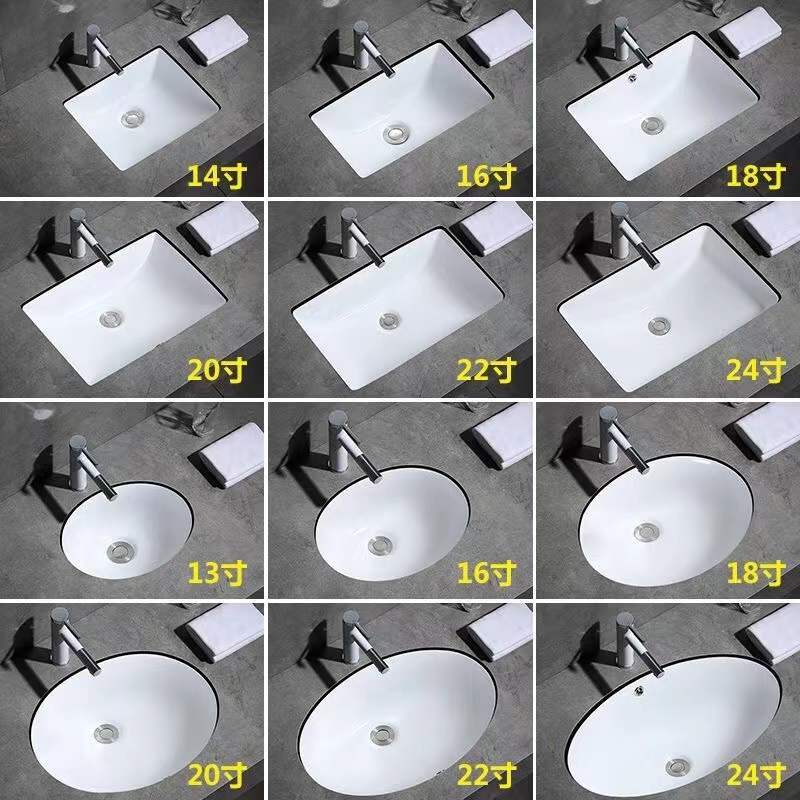 14寸

16寸

18寸

20寸

22寸

24寸

13寸

16寸

18寸

20寸

22寸

24寸