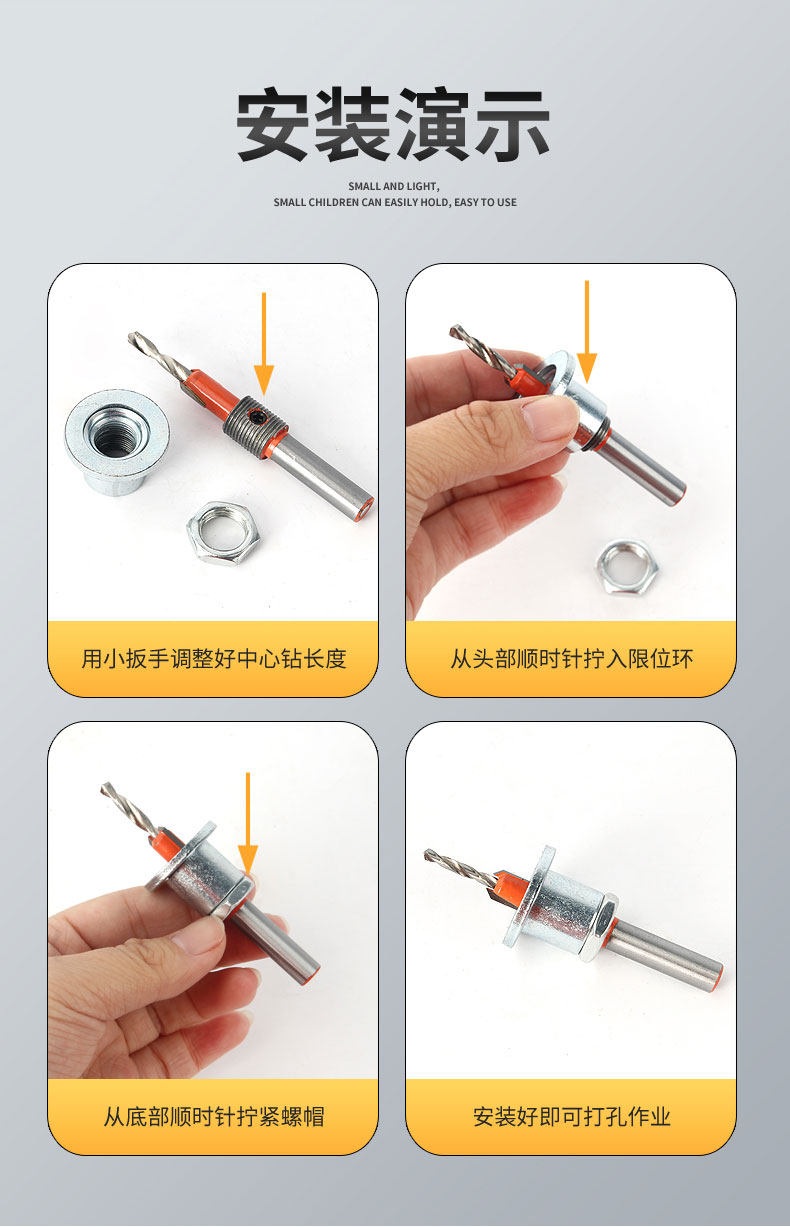 安装演示

SMALL AND LIGHT,
SMALL CHILDREN CAN EASILY HOLD, EASY TO USE

用小扳手调整好中心钻长度

从头部顺时针拧入限位环

从底部顺时针拧紧螺帽

安装好即可打孔作业