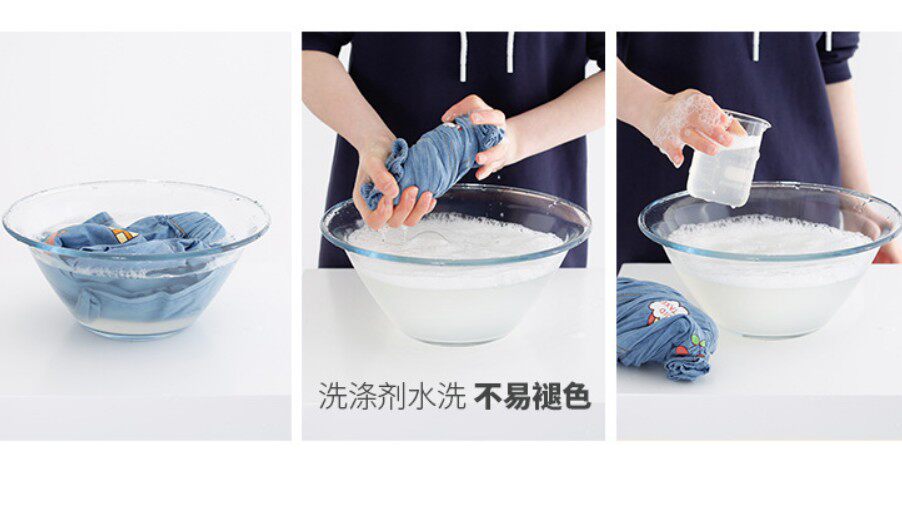 洗涤剂水洗 不易褪色