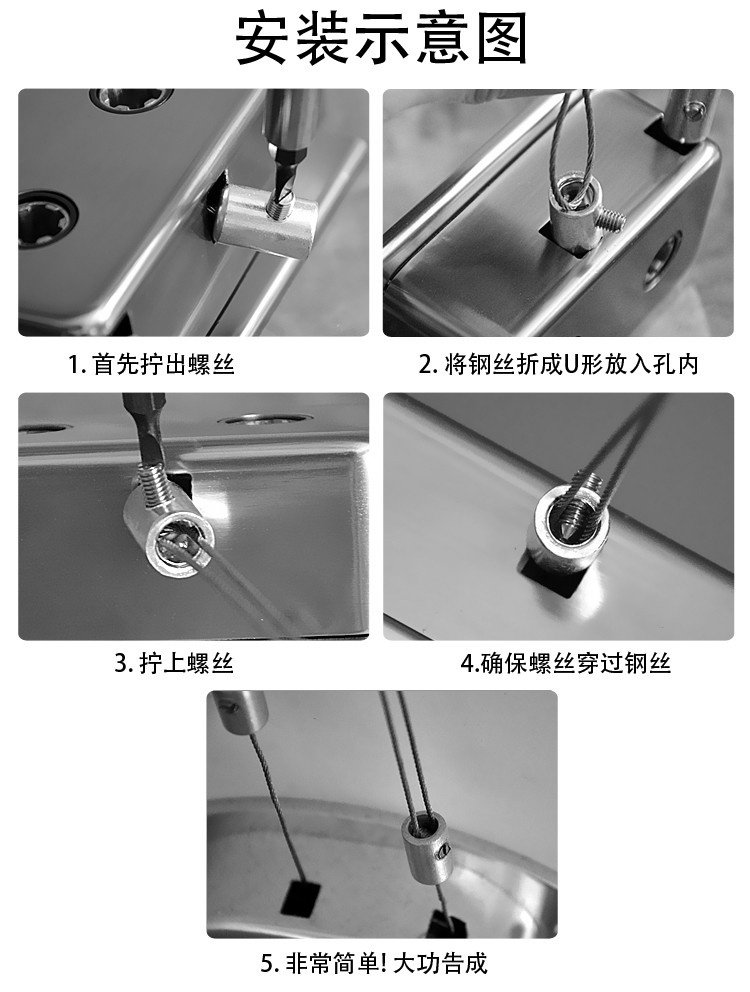 安装示意图

1. 首先拧出螺丝

2. 将钢丝折成U形放入孔内

3. 拧上螺丝

4.确保螺丝穿过钢丝

5. 非常简单! 大功告成