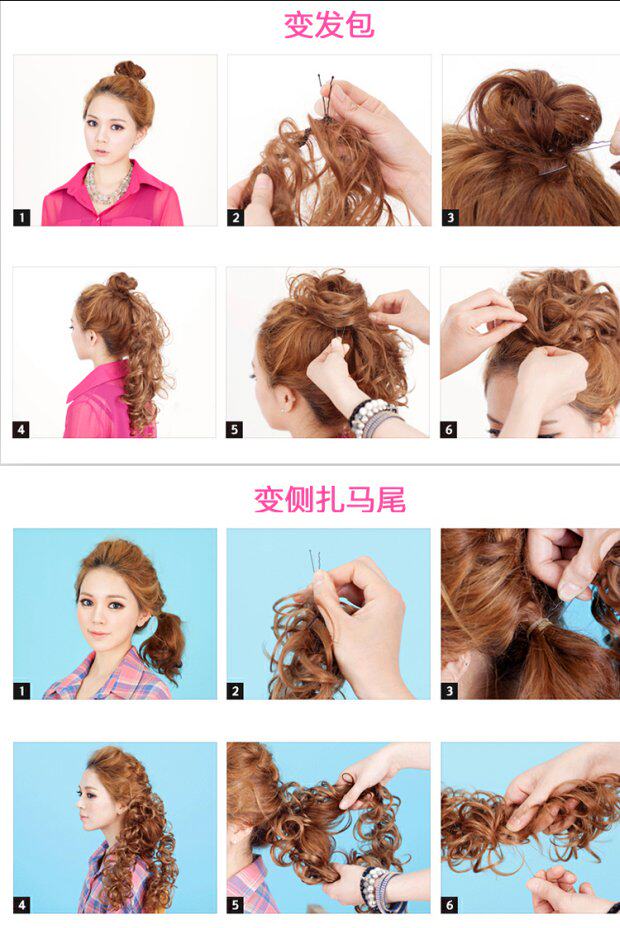 变发包

1

2

3

4

5

6

变侧扎马尾

1

2

3

4

5

6