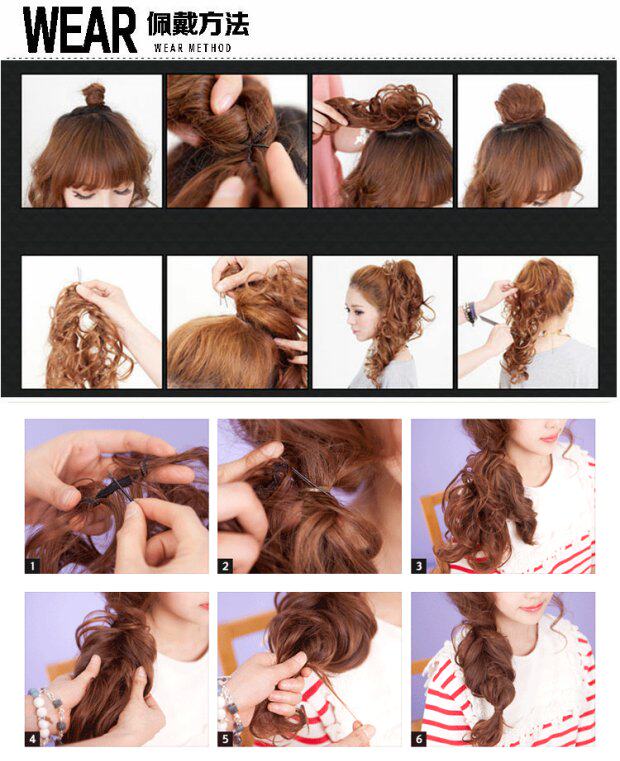 WEAR 佩戴方法
WEAR METHOD

1
2
3
4
5
6