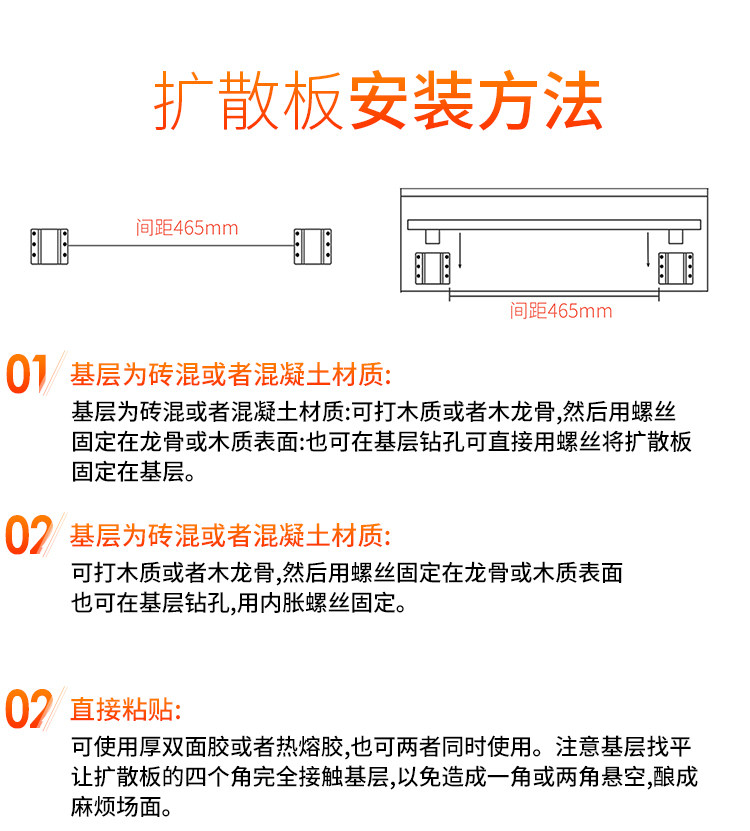 扩散板安装方法

间距465mm

间距465mm

01 基层为砖混或者混凝土材质:

基层为砖混或者混凝土材质:可打木质或者木龙骨,然后用螺丝固定在龙骨或木质表面:也可在基层钻孔可直接用螺丝将扩散板固定在基层。

02 基层为砖混或者混凝土材质:

可打木质或者木龙骨,然后用螺丝固定在龙骨或木质表面
也可在基层钻孔,用内胀螺丝固定。

02 直接粘贴:

可使用厚双面胶或者热熔胶,也可两者同时使用。注意基层找平让扩散板的四个角完全接触基层,以免造成一角或两角悬空,酿成麻烦场面。