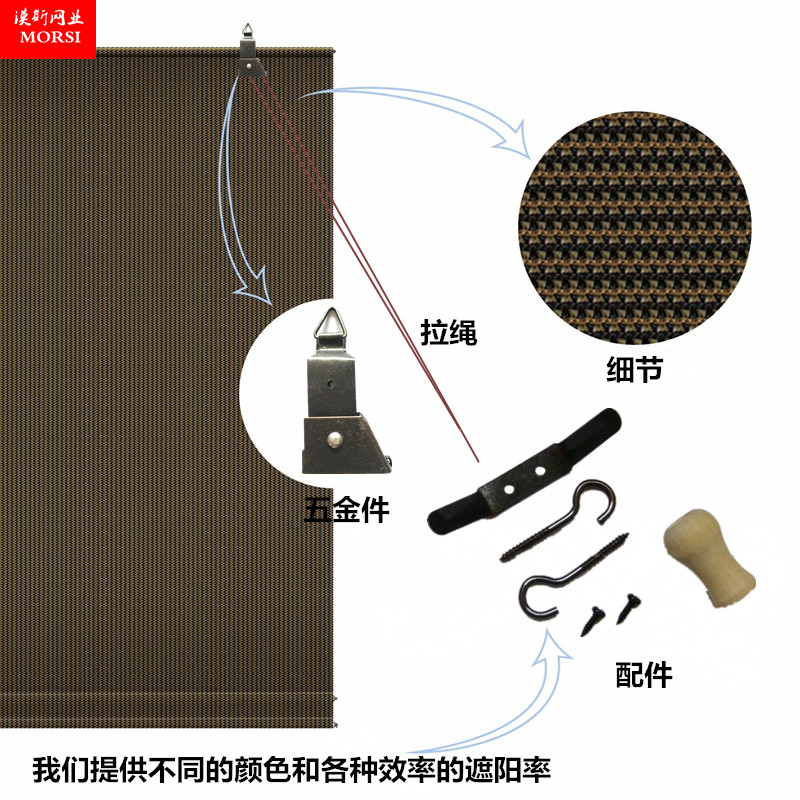 漠斯网业
MORSI

拉绳

细节

五金件

配件

我们提供不同的颜色和各种效率的遮阳率