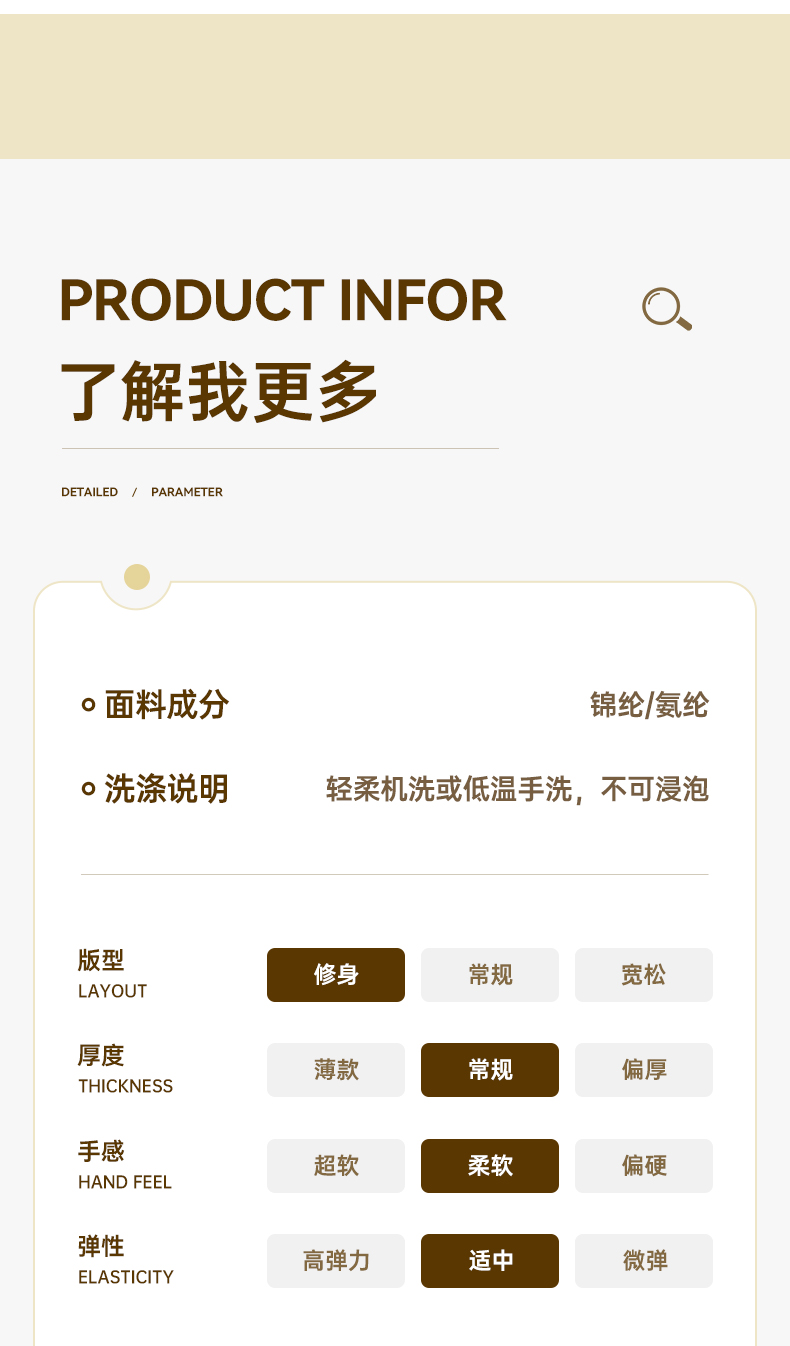 PRODUCT INFOR

了解我更多

DETAILED / PARAMETER

面料成分 锦纶/氨纶

洗涤说明 轻柔机洗或低温手洗，不可浸泡

版型
LAYOUT
修身 常规 宽松

厚度
THICKNESS
薄款 常规 偏厚

手感
HAND FEEL
超软 柔软 偏硬

弹性
ELASTICITY
高弹力 适中 微弹