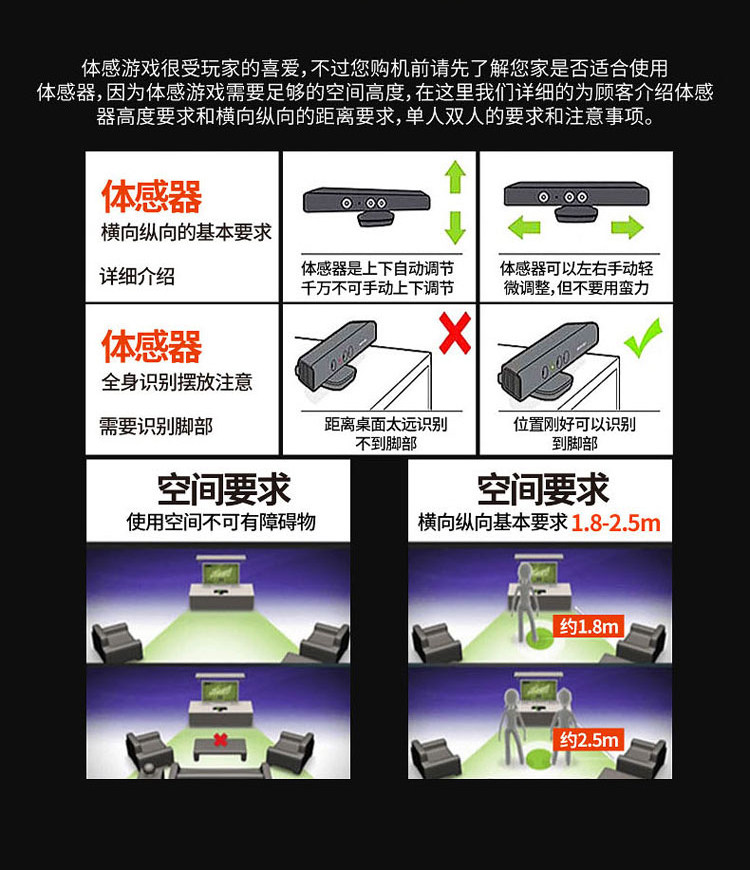 体感游戏很受玩家的喜爱，不过您购机前请先了解您家是否适合使用体感器，因为体感游戏需要足够的空间高度，在这里我们详细的为顾客介绍体感器高度要求和横向纵向的距离要求，单人双人的要求和注意事项。

体感器
横向纵向的基本要求
详细介绍

体感器是上下自动调节
千万不可手动上下调节

体感器可以左右手动轻微调整，但不要用蛮力

体感器
全身识别摆放注意
需要识别脚部

距离桌面太远识别不到脚部

位置刚好可以识别到脚部

空间要求
使用空间不可有障碍物

空间要求
横向纵向基本要求 1.8-2.5m

约1.8m

约2.5m