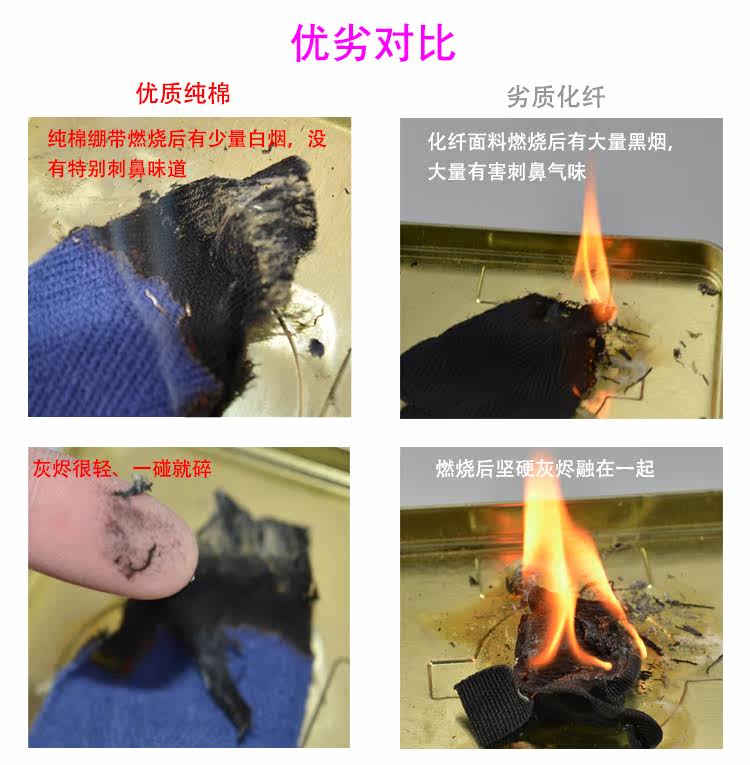 优劣对比

优质纯棉

纯棉绷带燃烧后有少量白烟，没有特别刺鼻味道

灰烬很轻、一碰就碎

劣质化纤

化纤面料燃烧后有大量黑烟，大量有害刺鼻气味

燃烧后坚硬灰烬融在一起