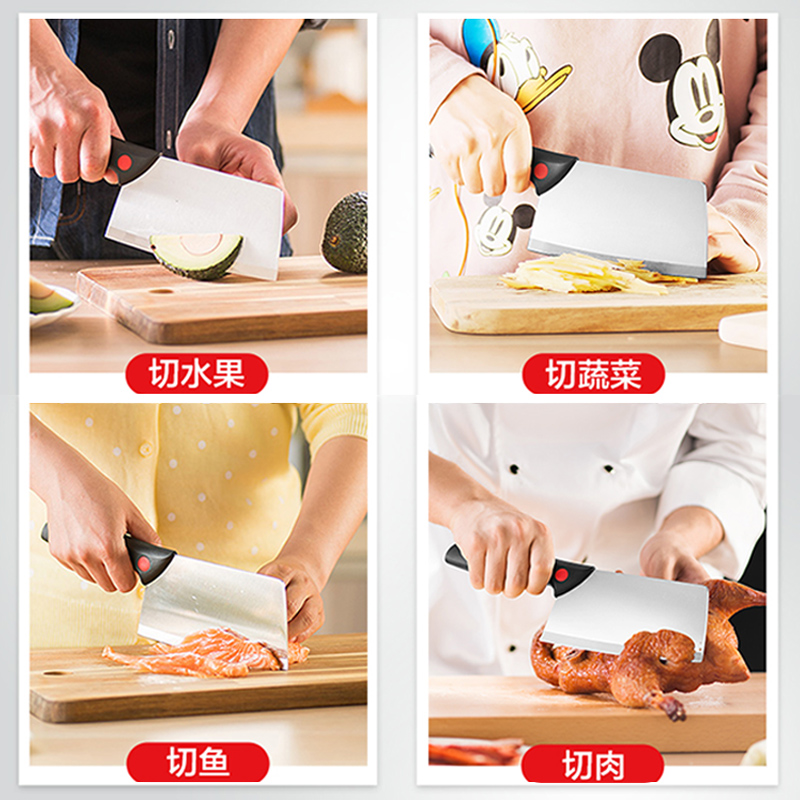 切水果

切蔬菜

切鱼

切肉