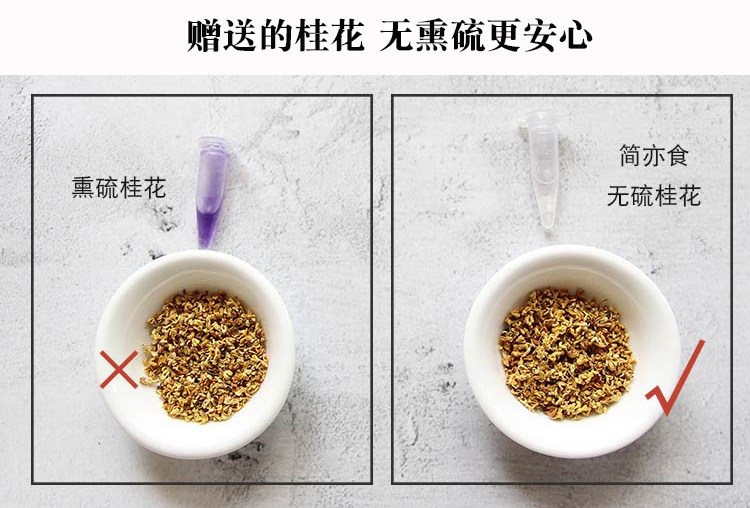 赠送的桂花 无熏硫更安心

熏硫桂花

简亦食
无硫桂花