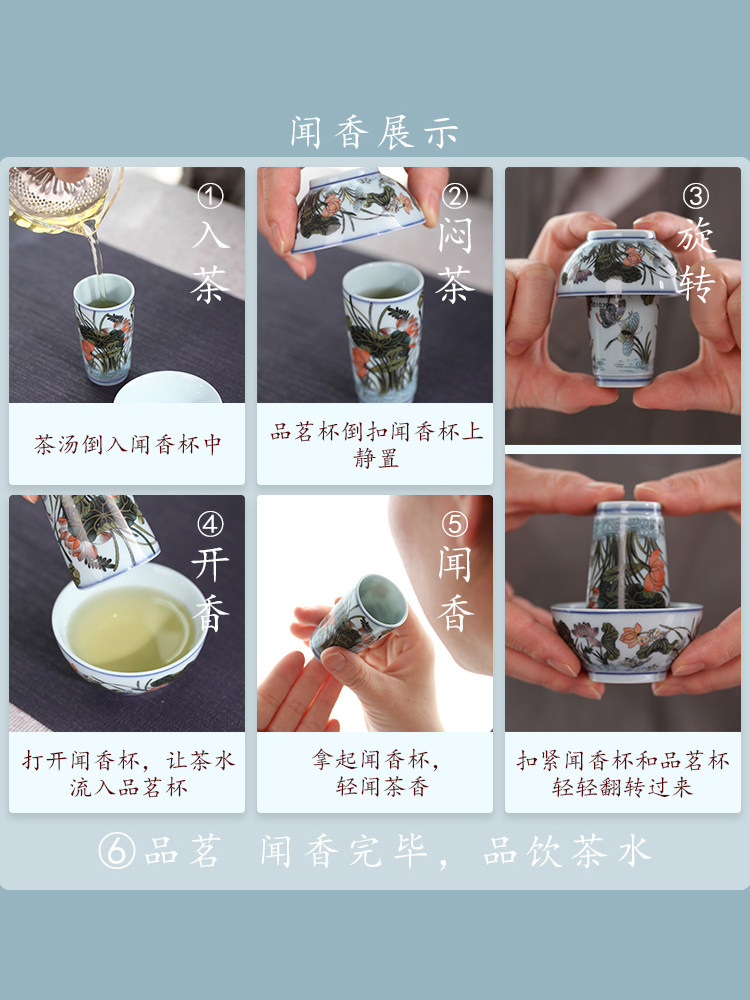 闻香展示

①入茶

茶汤倒入闻香杯中

②闷茶

品茗杯倒扣闻香杯上静置

③旋转

扣紧闻香杯和品茗杯轻轻翻转过来

④开香

打开闻香杯，让茶水流入品茗杯

⑤闻香

拿起闻香杯，轻闻茶香

⑥品茗 闻香完毕，品饮茶水