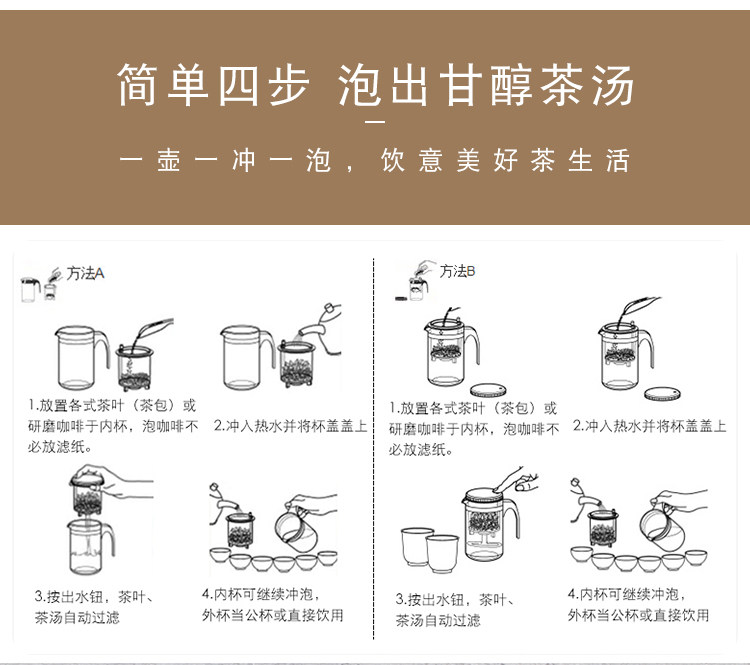 简单四步 泡出甘醇茶汤

一壶一冲一泡，饮意美好茶生活

方法A

1.放置各式茶叶（茶包）或研磨咖啡于内杯，泡咖啡不必放滤纸。

2.冲入热水并将杯盖盖上

3.按出水钮，茶叶、茶汤自动过滤

4.内杯可继续冲泡，外杯当公杯或直接饮用

方法B

1.放置各式茶叶（茶包）或研磨咖啡于内杯，泡咖啡不必放滤纸。

2.冲入热水并将杯盖盖上

3.按出水钮，茶叶、茶汤自动过滤

4.内杯可继续冲泡，外杯当公杯或直接饮用