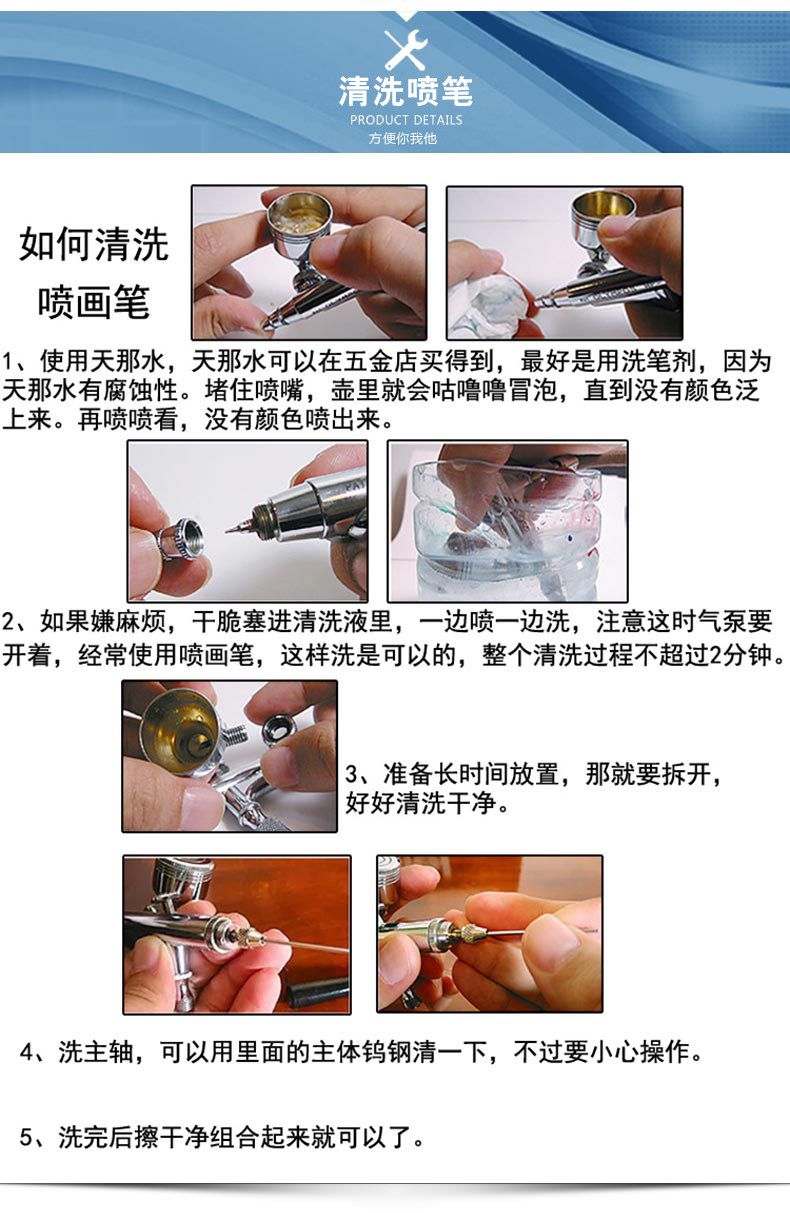 清洗喷笔
PRODUCT DETAILS
方便你我他

如何清洗喷画笔

1、使用天那水，天那水可以在五金店买得到，最好是用洗笔剂，因为天那水有腐蚀性。堵住喷嘴，壶里就会咕噜噜冒泡，直到没有颜色泛上来。再喷喷看，没有颜色喷出来。

2、如果嫌麻烦，干脆塞进清洗液里，一边喷一边洗，注意这时气泵要开着，经常使用喷画笔，这样洗是可以的，整个清洗过程不超过2分钟。

3、准备长时间放置，那就要拆开，好好清洗干净。

4、洗主轴，可以用里面的主体钨钢清一下，不过要小心操作。

5、洗完后擦干净组合起来就可以了。