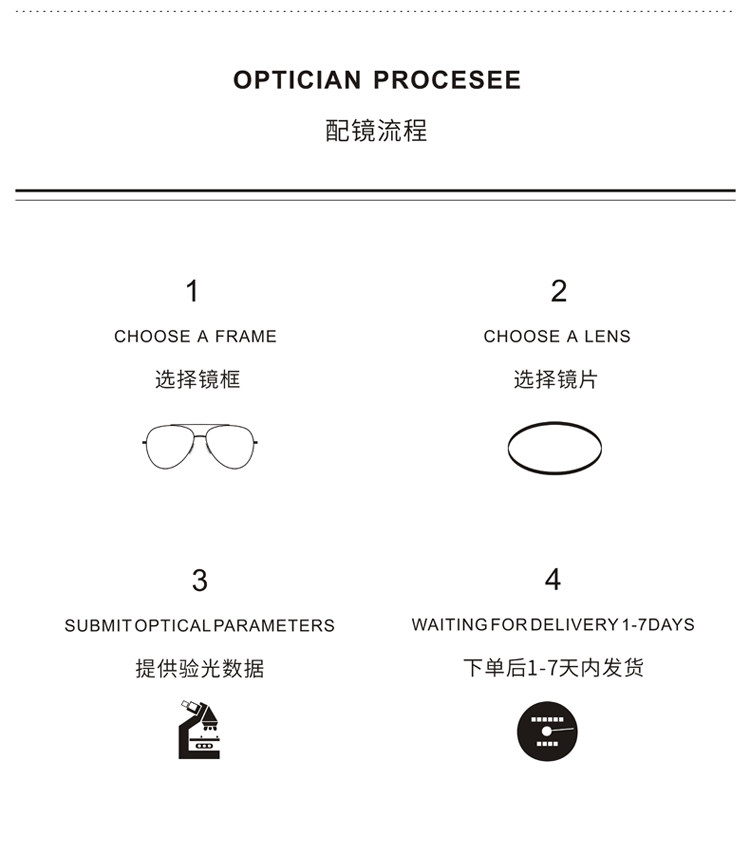 OPTICIAN PROCESEE

配镜流程

1

CHOOSE A FRAME

选择镜框

2

CHOOSE A LENS

选择镜片

3

SUBMIT OPTICAL PARAMETERS

提供验光数据

4

WAITING FOR DELIVERY 1-7DAYS

下单后1-7天内发货