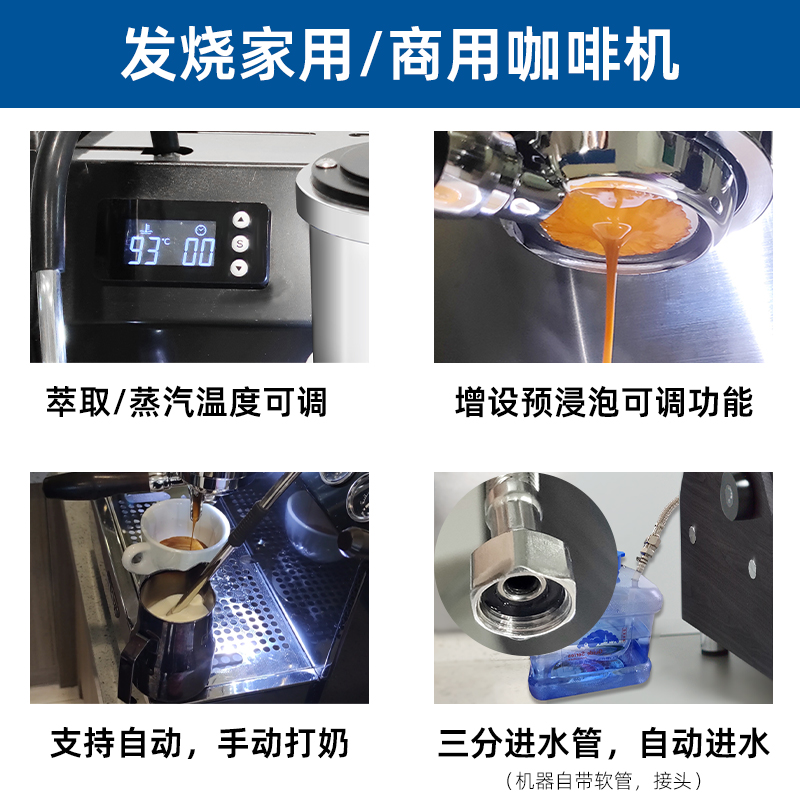 发烧家用/商用咖啡机

93°C 00

S

萃取/蒸汽温度可调

增设预浸泡可调功能

支持自动，手动打奶

三分进水管，自动进水

（机器自带软管，接头）