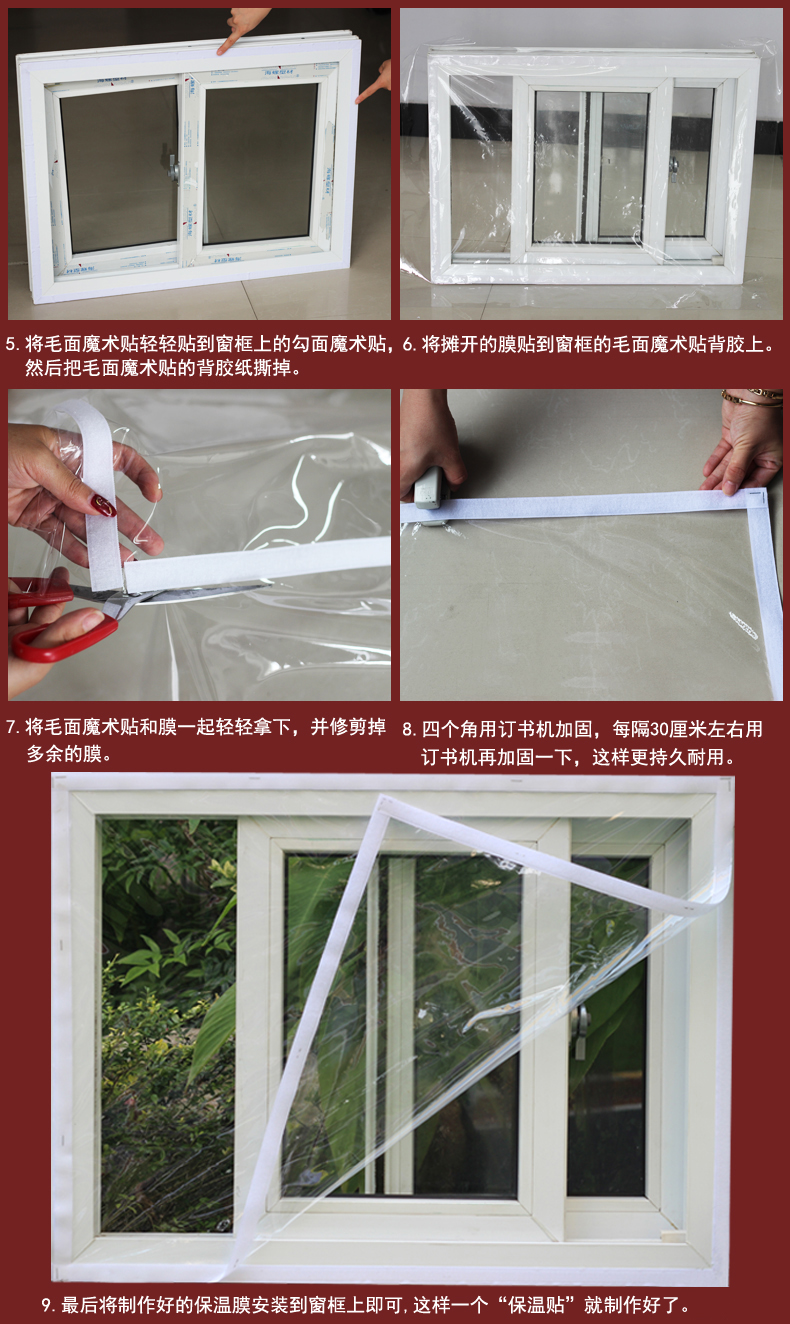 5. 将毛面魔术贴轻轻贴到窗框上的勾面魔术贴，然后把毛面魔术贴的背胶纸撕掉。

6. 将摊开的膜贴到窗框的毛面魔术贴背胶上。

7. 将毛面魔术贴和膜一起轻轻拿下，并修剪掉多余的膜。

8. 四个角用订书机加固，每隔30厘米左右用订书机再加固一下，这样更持久耐用。

9. 最后将制作好的保温膜安装到窗框上即可，这样一个“保温贴”就制作好了。