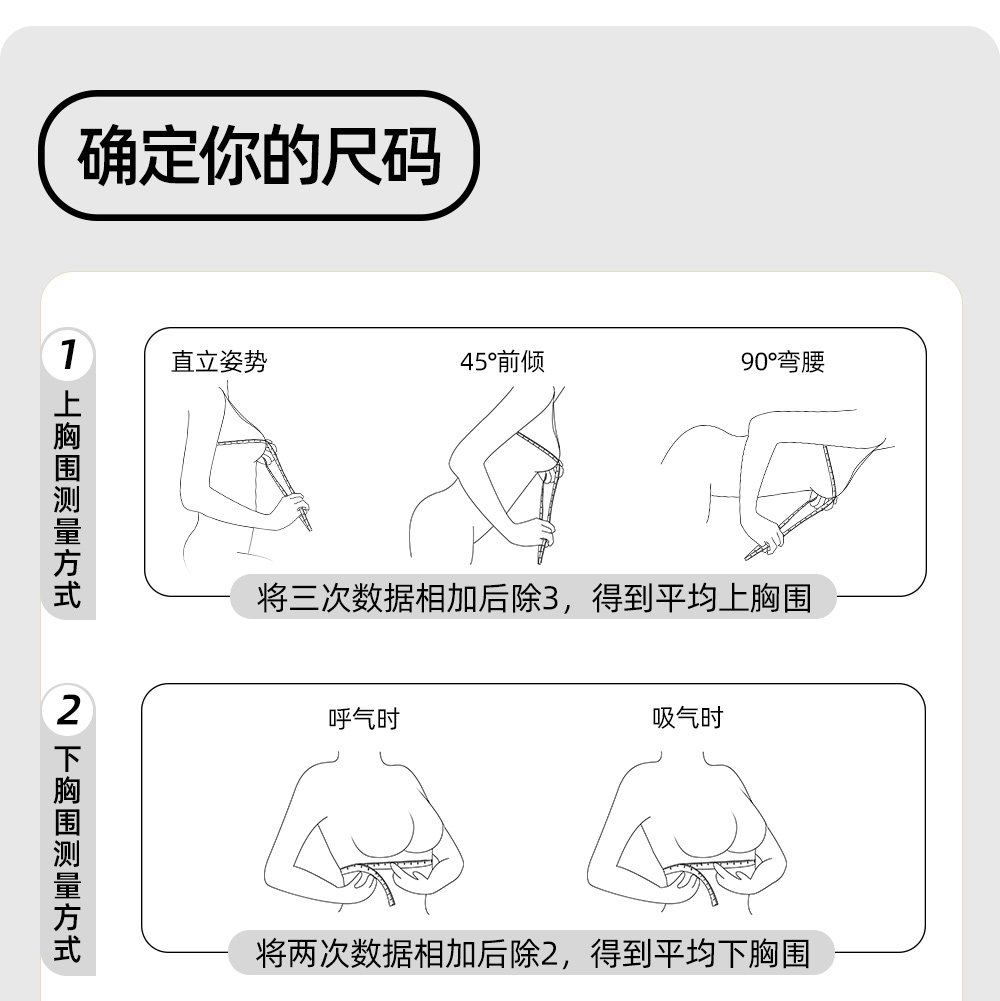 确定你的尺码

1
上胸围测量方式

直立姿势

45°前倾

90°弯腰

将三次数据相加后除3，得到平均上胸围

2
下胸围测量方式

呼气时

吸气时

将两次数据相加后除2，得到平均下胸围