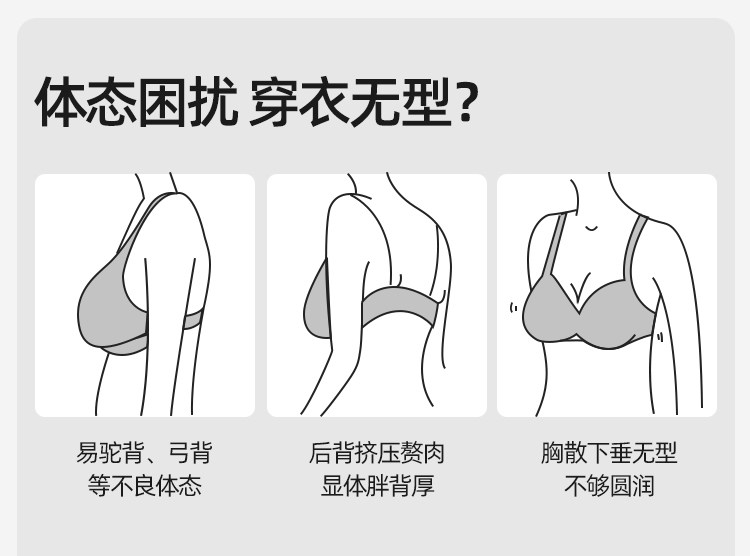 体态困扰 穿衣无型?

易驼背、弓背
等不良体态

后背挤压赘肉
显体胖背厚

胸散下垂无型
不够圆润