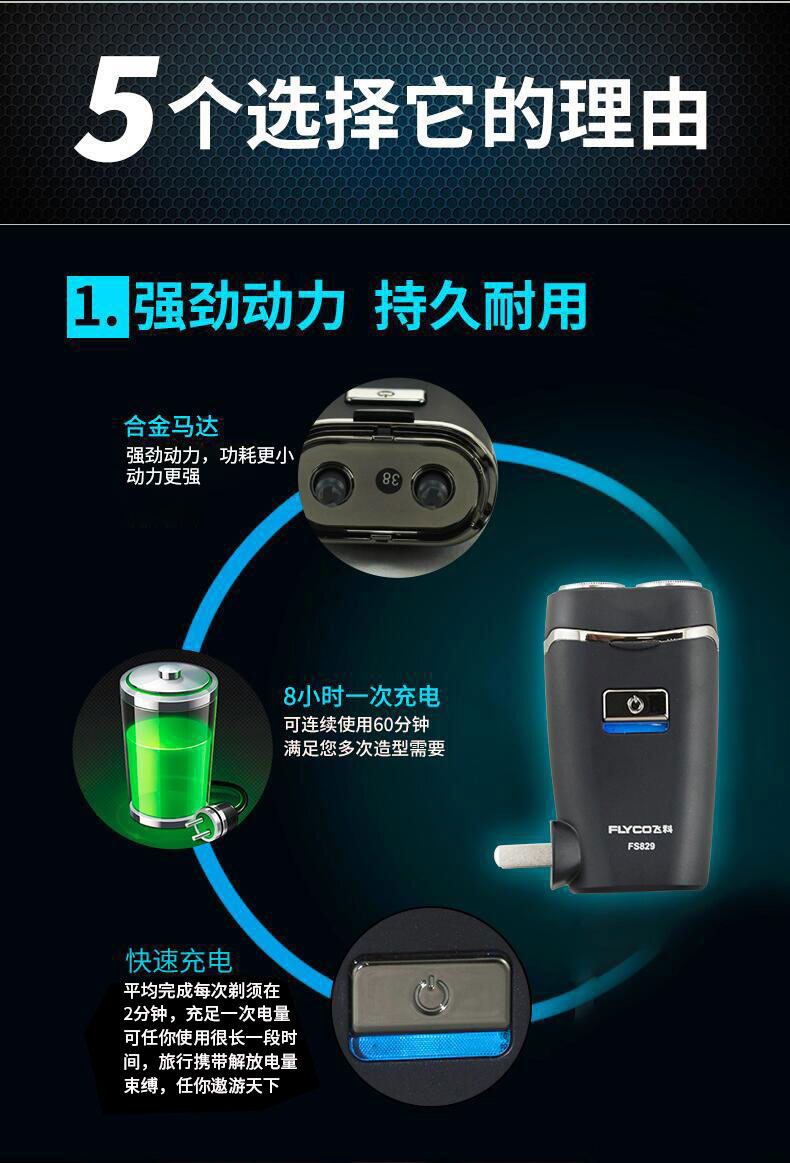 5个选择它的理由

1. 强劲动力 持久耐用

合金马达
强劲动力，功耗更小
动力更强

38

8小时一次充电
可连续使用60分钟
满足您多次造型需要

FLYCO飞科
FS829

快速充电
平均完成每次剃须在2分钟，充足一次电量可任你使用很长一段时间，旅行携带解放电量束缚，任你遨游天下