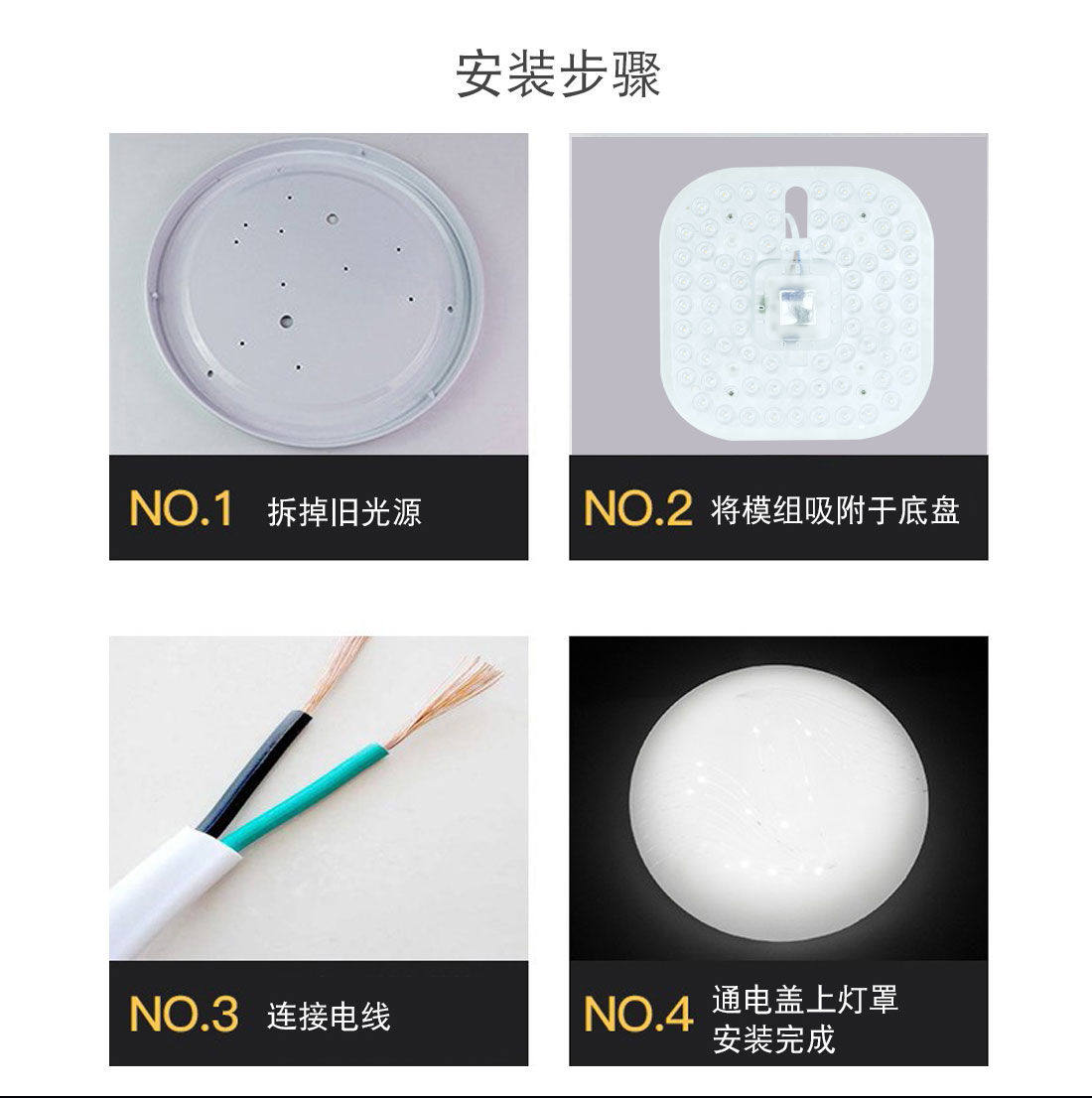 安装步骤

NO.1 拆掉旧光源

NO.2 将模组吸附于底盘

NO.3 连接电线

NO.4 通电盖上灯罩
安装完成