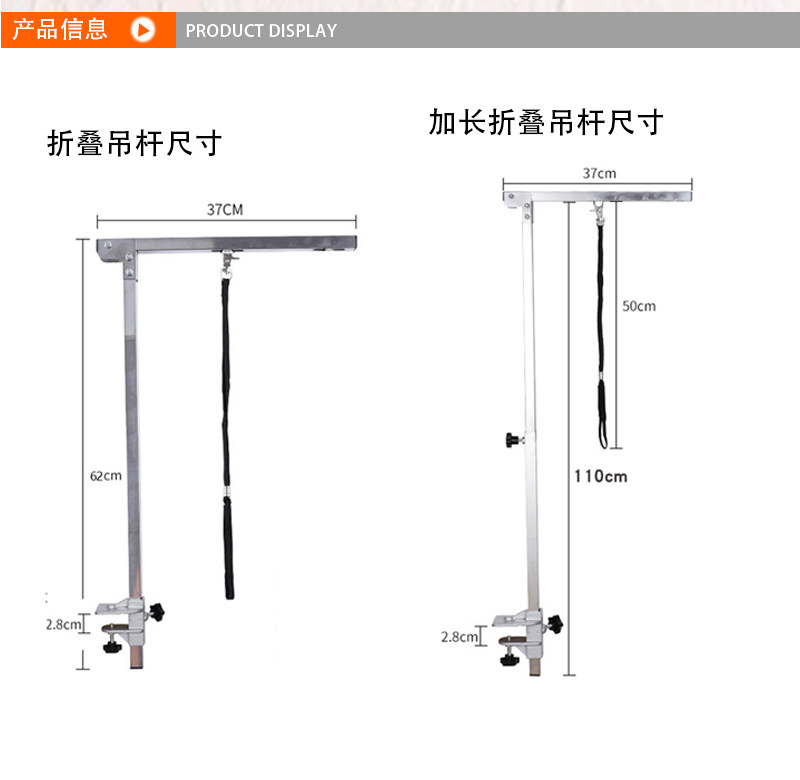 产品信息 PRODUCT DISPLAY

折叠吊杆尺寸

37CM

62cm

2.8cm

加长折叠吊杆尺寸

37cm

50cm

110cm

2.8cm