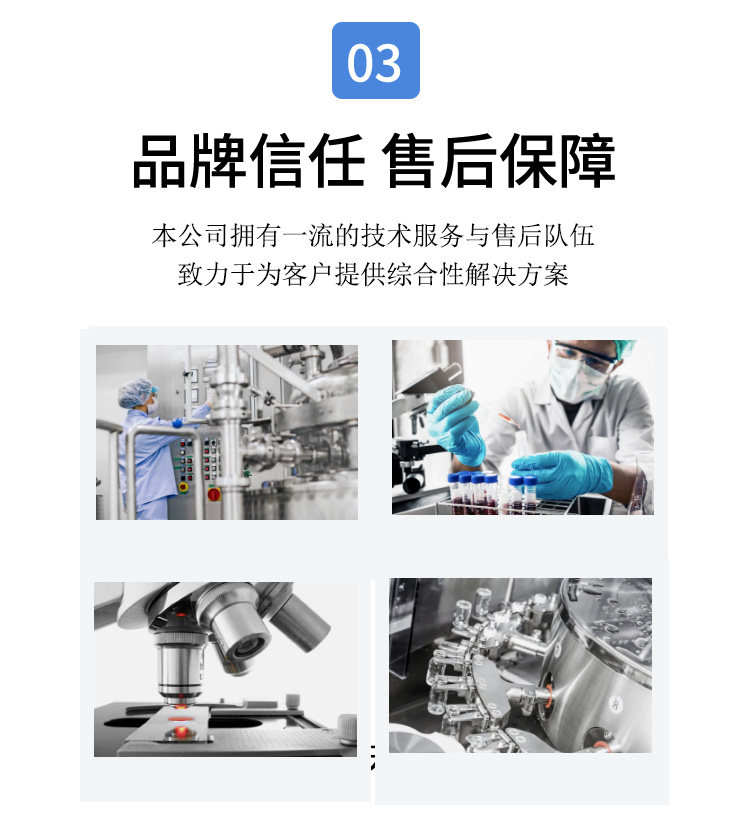 03

品牌信任 售后保障

本公司拥有一流的技术服务与售后队伍
致力于为客户提供综合性解决方案