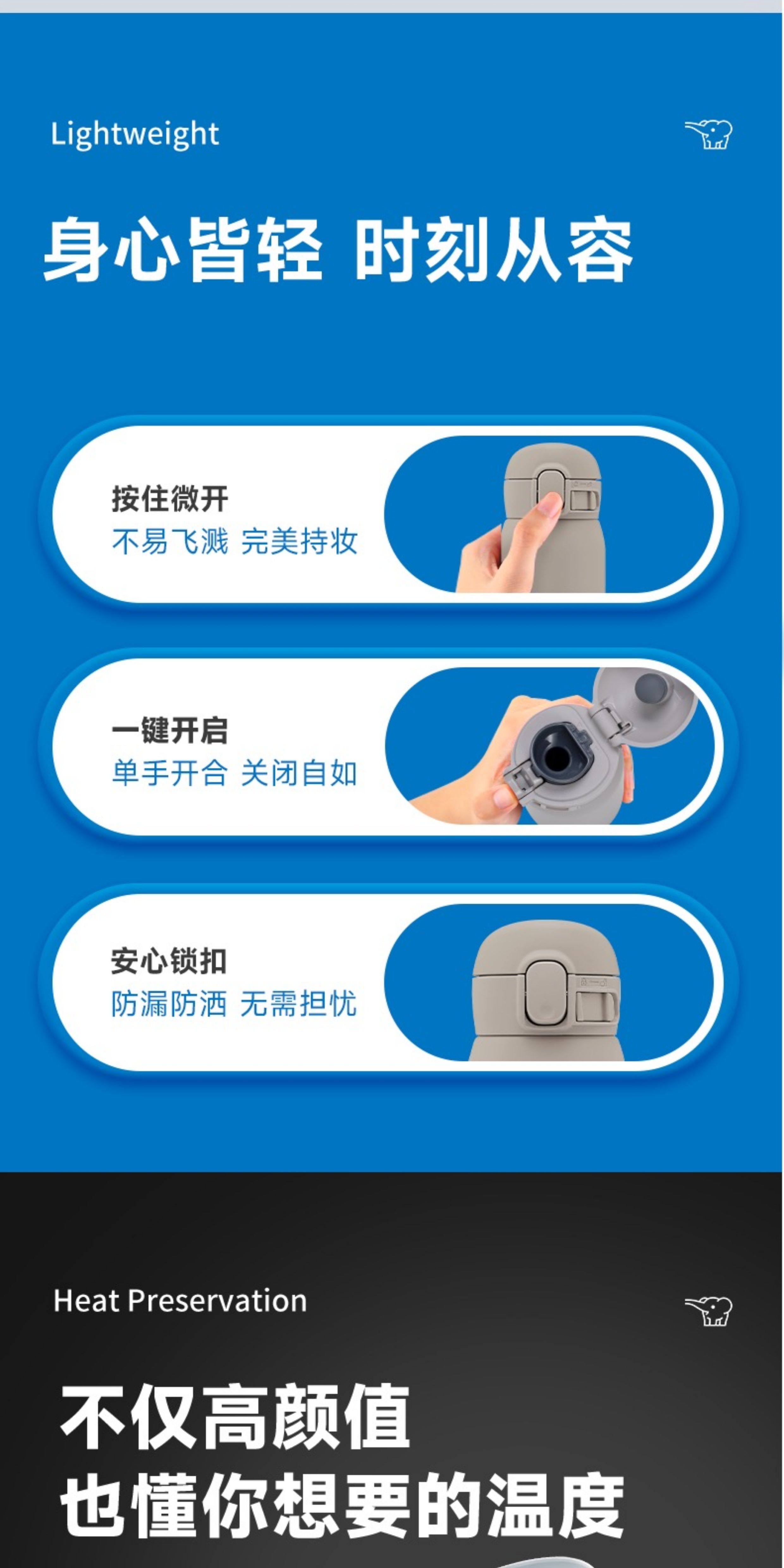 Lightweight

身心皆轻 时刻从容

按住微开
不易飞溅 完美持妆

一键开启
单手开合 关闭自如

安心锁扣
防漏防洒 无需担忧

Heat Preservation

不仅高颜值
也懂你想要的温度