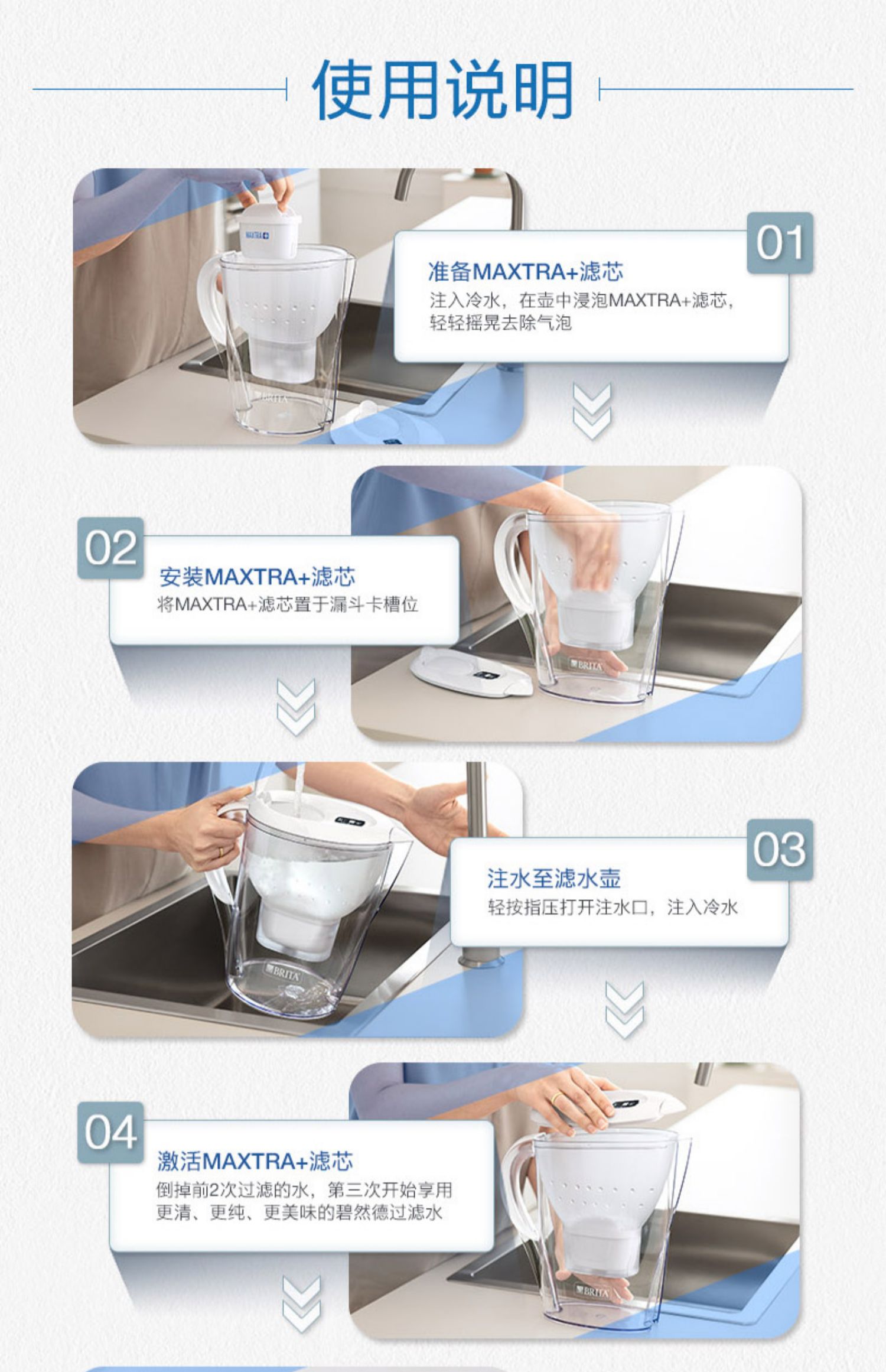 使用说明

01

准备MAXTRA+滤芯

注入冷水，在壶中浸泡MAXTRA+滤芯，轻轻摇晃去除气泡

02

安装MAXTRA+滤芯

将MAXTRA+滤芯置于漏斗卡槽位

03

注水至滤水壶

轻按指压打开注水口，注入冷水

04

激活MAXTRA+滤芯

倒掉前2次过滤的水，第三次开始享用更清、更纯、更美味的碧然德过滤水