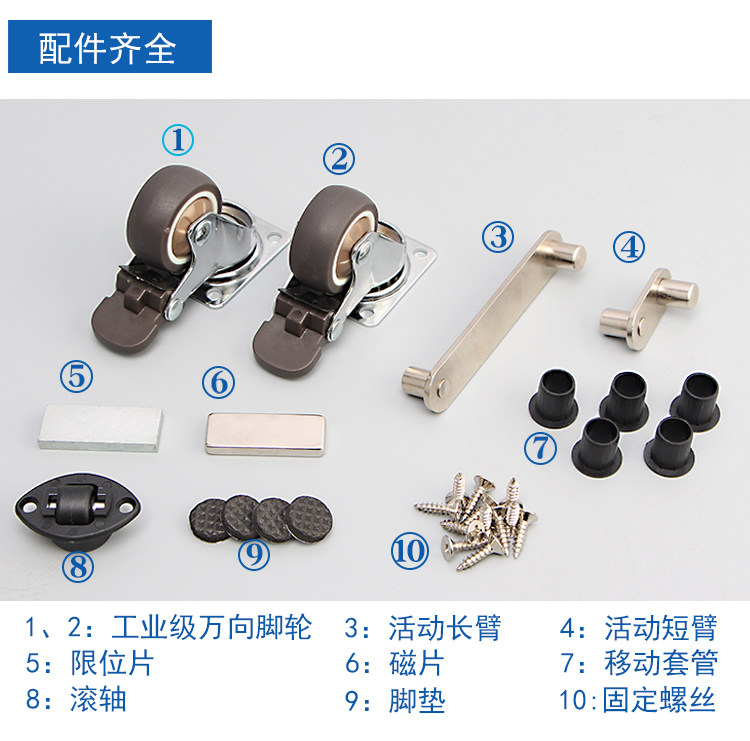 配件齐全

①
②
③
④
⑤
⑥
⑦
⑧
⑨
⑩

1、2：工业级万向脚轮　3：活动长臂　4：活动短臂
5：限位片　6：磁片　7：移动套管
8：滚轴　9：脚垫　10:固定螺丝