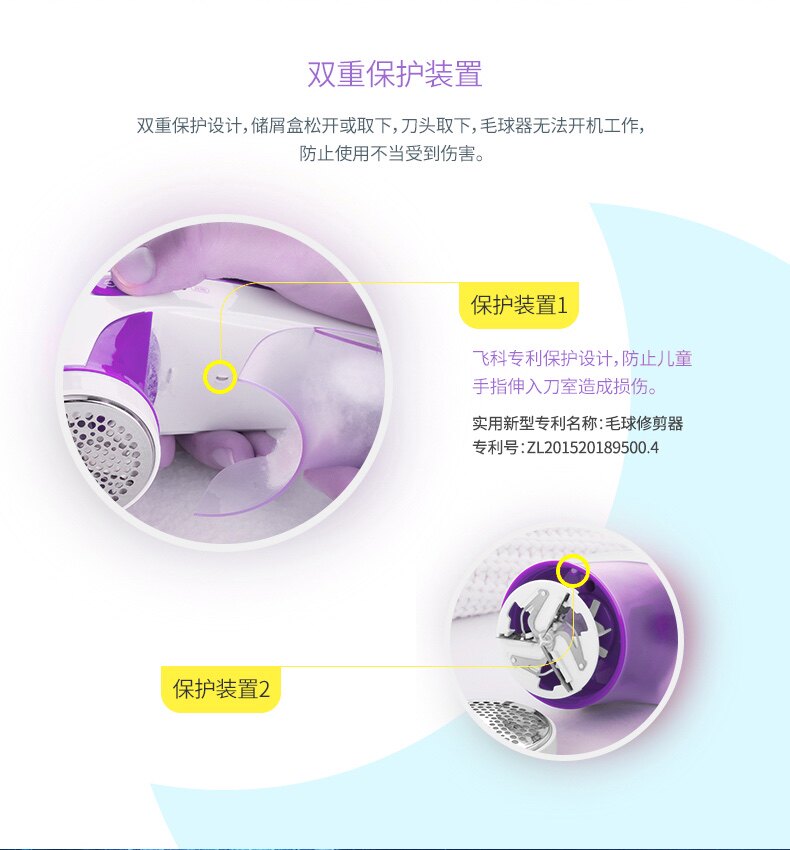 双重保护装置

双重保护设计，储屑盒松开或取下，刀头取下，毛球器无法开机工作，防止使用不当受到伤害。

保护装置1

飞科专利保护设计，防止儿童手指伸入刀室造成损伤。

实用新型专利名称：毛球修剪器
专利号：ZL201520189500.4

保护装置2