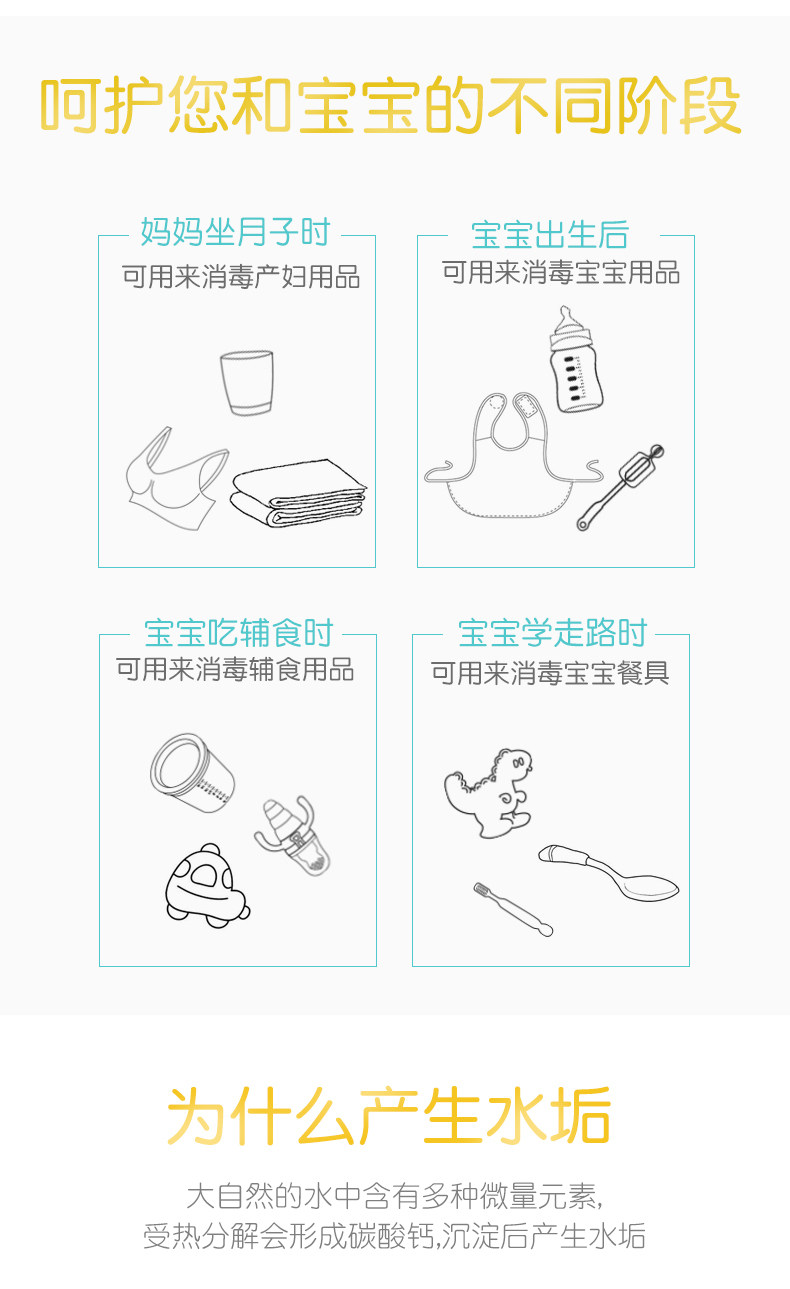 呵护您和宝宝的不同阶段

妈妈坐月子时
可用来消毒产妇用品

宝宝出生后
可用来消毒宝宝用品

宝宝吃辅食时
可用来消毒辅食用品

宝宝学走路时
可用来消毒宝宝餐具

为什么产生水垢

大自然的水中含有多种微量元素,
受热分解会形成碳酸钙,沉淀后产生水垢