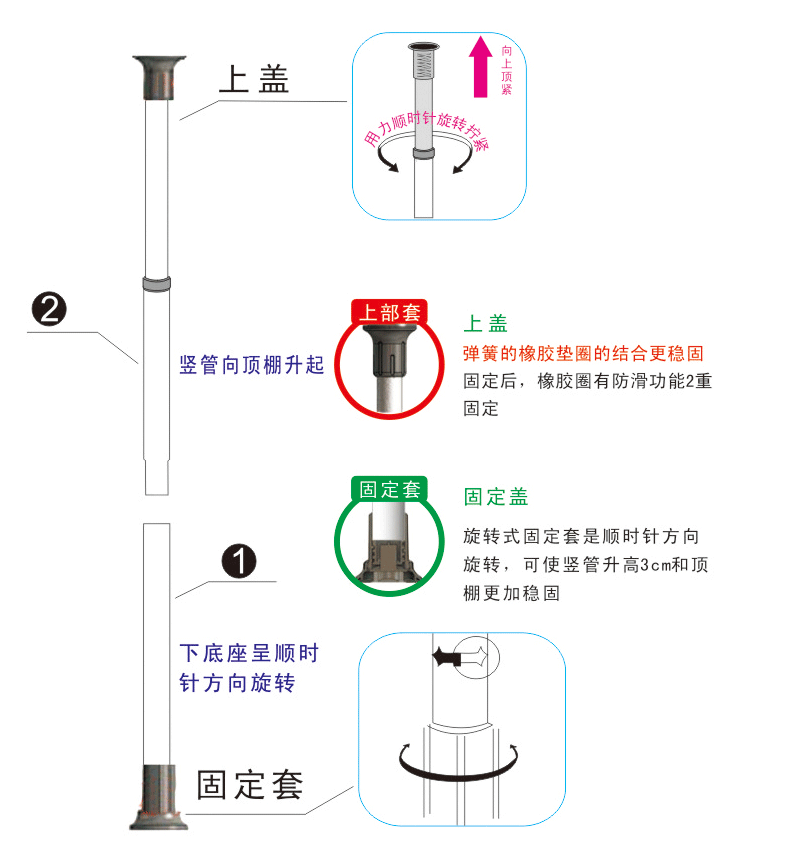 上盖

向上顶紧

用力顺时针旋转拧紧

2

竖管向顶棚升起

上部套

上盖
弹簧的橡胶垫圈的结合更稳固
固定后，橡胶圈有防滑功能2重固定

固定套

固定盖
旋转式固定套是顺时针方向旋转，可使竖管升高3cm和顶棚更加稳固

1

下底座呈顺时针方向旋转

固定套