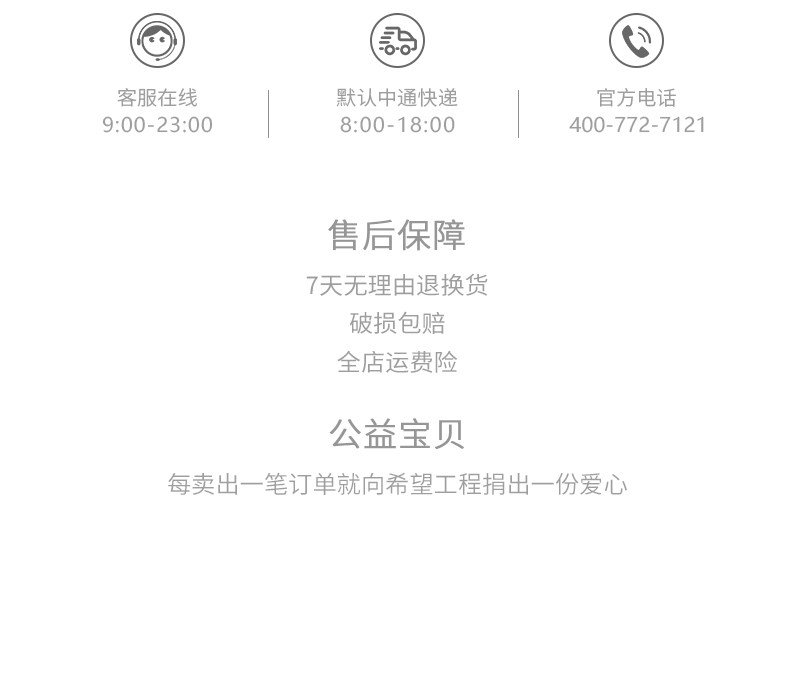 客服在线
9:00-23:00

默认中通快递
8:00-18:00

官方电话
400-772-7121

售后保障

7天无理由退换货

破损包赔

全店运费险

公益宝贝

每卖出一笔订单就向希望工程捐出一份爱心