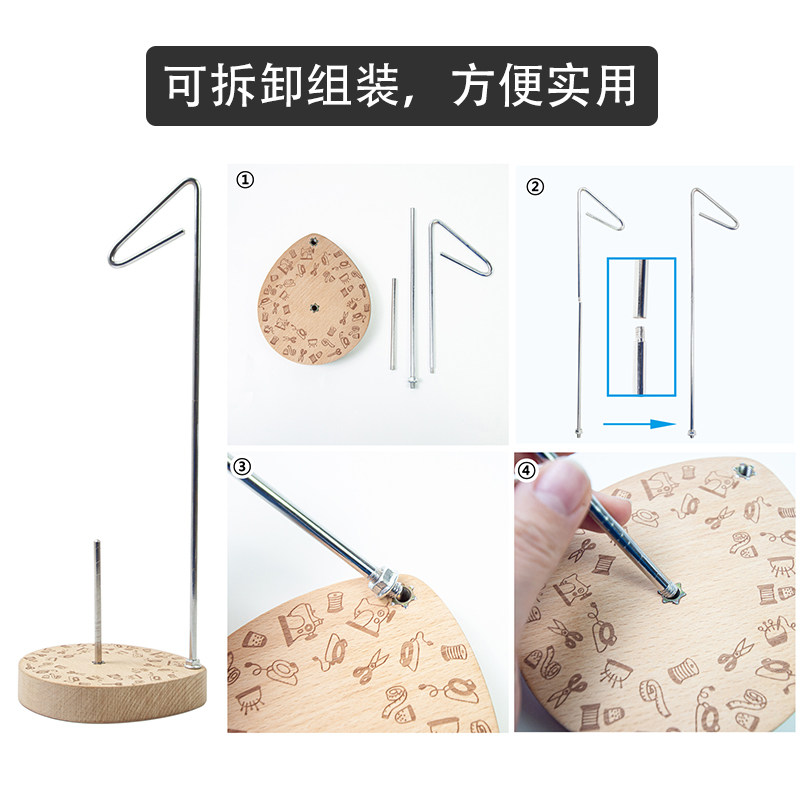 可拆卸组装，方便实用

①

②

③

④