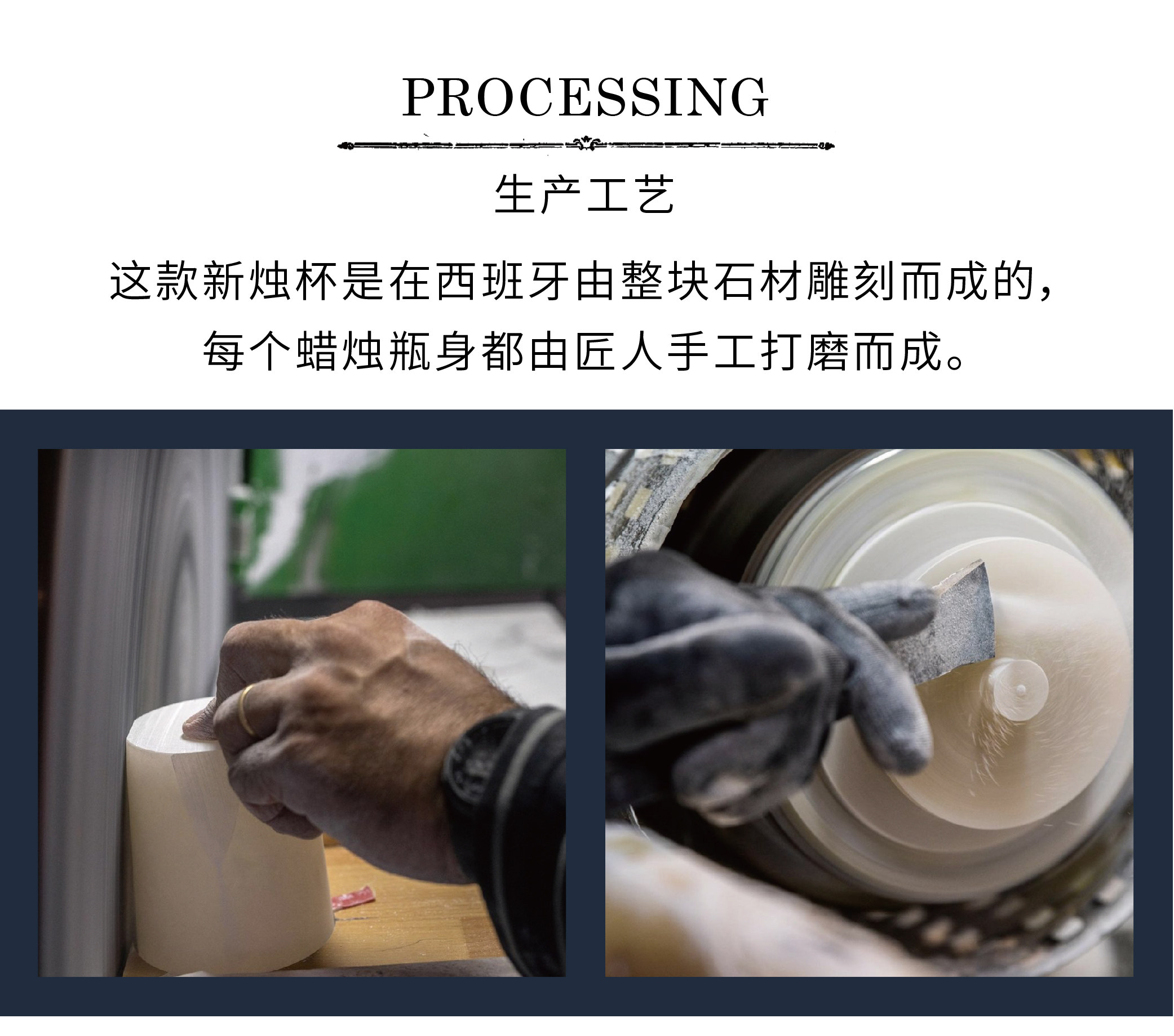 PROCESSING

生产工艺

这款新烛杯是在西班牙由整块石材雕刻而成的，每个蜡烛瓶身都由匠人手工打磨而成。