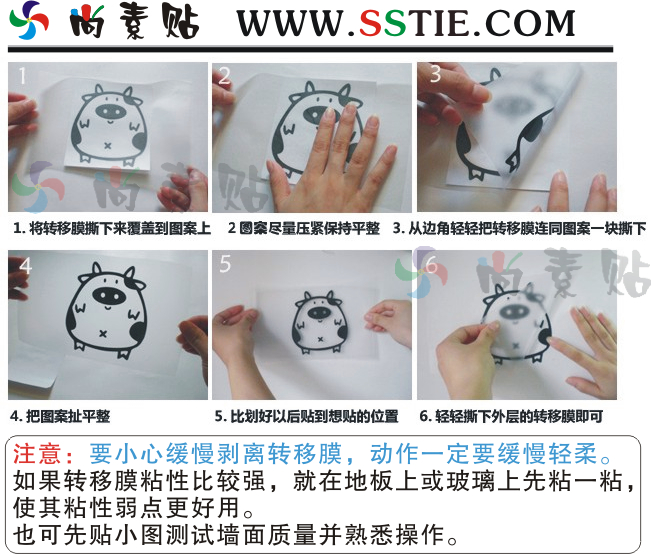 尚素贴 WWW.SSTIE.COM

1

2

3

尚素贴

1. 将转移膜撕下来覆盖到图案上

2 图案尽量压紧保持平整

3. 从边角轻轻把转移膜连同图案一块撕下

4

5

6

尚素贴

4. 把图案扯平整

5. 比划好以后贴到想贴的位置

6. 轻轻撕下外层的转移膜即可

注意：要小心缓慢剥离转移膜，动作一定要缓慢轻柔。
如果转移膜粘性比较强，就在地板上或玻璃上先粘一粘，使其粘性弱点更好用。
也可先贴小图测试墙面质量并熟悉操作。