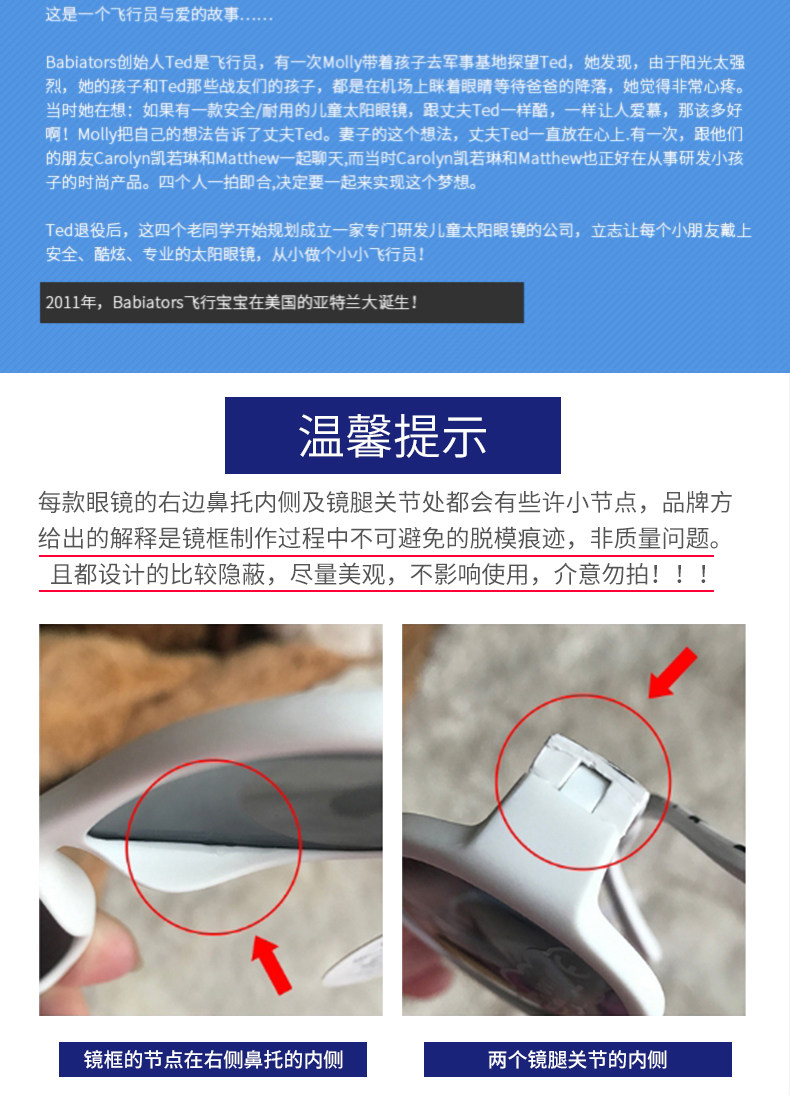 这是一个飞行员与爱的故事……

Babiators创始人Ted是飞行员，有一次Molly带着孩子去军事基地探望Ted，她发现，由于阳光太强烈，她的孩子和Ted那些战友们的孩子，都是在机场上眯着眼睛等待爸爸的降落，她觉得非常心疼。当时她在想：如果有一款安全/耐用的儿童太阳眼镜，跟丈夫Ted一样酷，一样让人爱慕，那该多好啊！Molly把自己的想法告诉了丈夫Ted。妻子的这个想法，丈夫Ted一直放在心上.有一次，跟他们的朋友Carolyn凯若琳和Matthew一起聊天,而当时Carolyn凯若琳和Matthew也正好在从事研发小孩子的时尚产品。四个人一拍即合,决定要一起来实现这个梦想。

Ted退役后，这四个老同学开始规划成立一家专门研发儿童太阳眼镜的公司，立志让每个小朋友戴上安全、酷炫、专业的太阳眼镜，从小做个小小飞行员！

2011年，Babiators飞行宝宝在美国的亚特兰大诞生！

温馨提示

每款眼镜的右边鼻托内侧及镜腿关节处都会有些许小节点，品牌方给出的解释是镜框制作过程中不可避免的脱模痕迹，非质量问题。且都设计的比较隐蔽，尽量美观，不影响使用，介意勿拍！！！

镜框的节点在右侧鼻托的内侧

两个镜腿关节的内侧