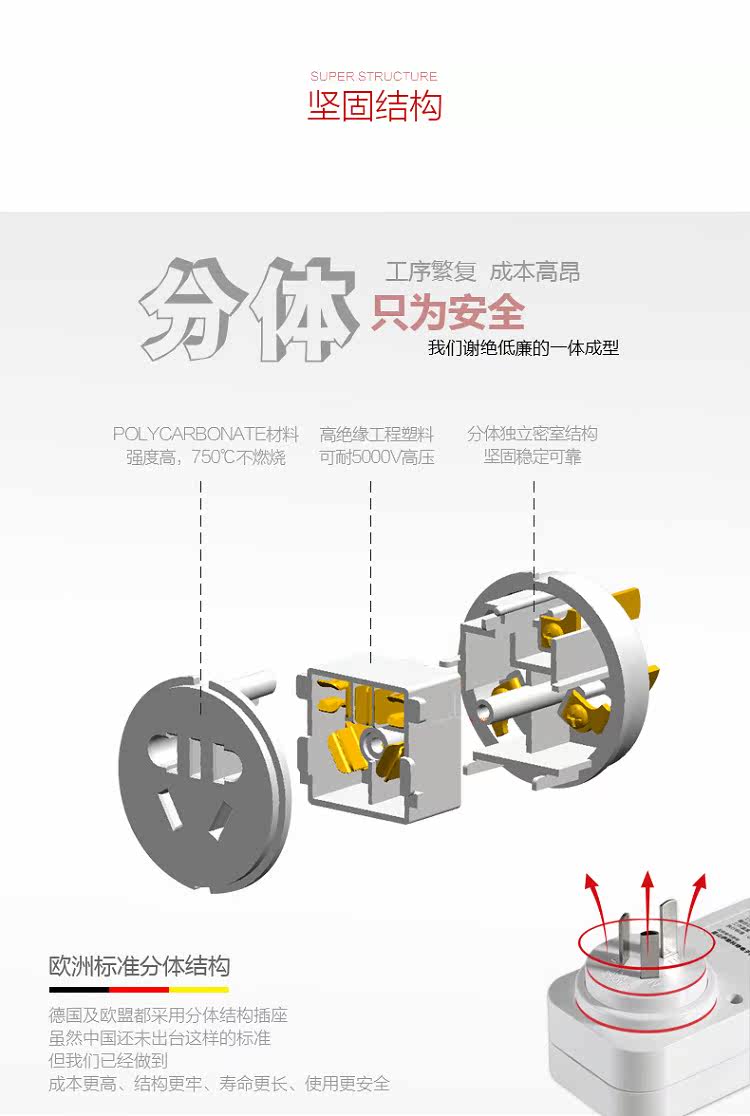 SUPER STRUCTURE
坚固结构

分体
工序繁复 成本高昂
只为安全
我们谢绝低廉的一体成型

POLYCARBONATE材料
强度高，750℃不燃烧

高绝缘工程塑料
可耐5000V高压

分体独立密室结构
坚固稳定可靠

欧洲标准分体结构

德国及欧盟都采用分体结构插座
虽然中国还未出台这样的标准
但我们已经做到
成本更高、结构更牢、寿命更长、使用更安全