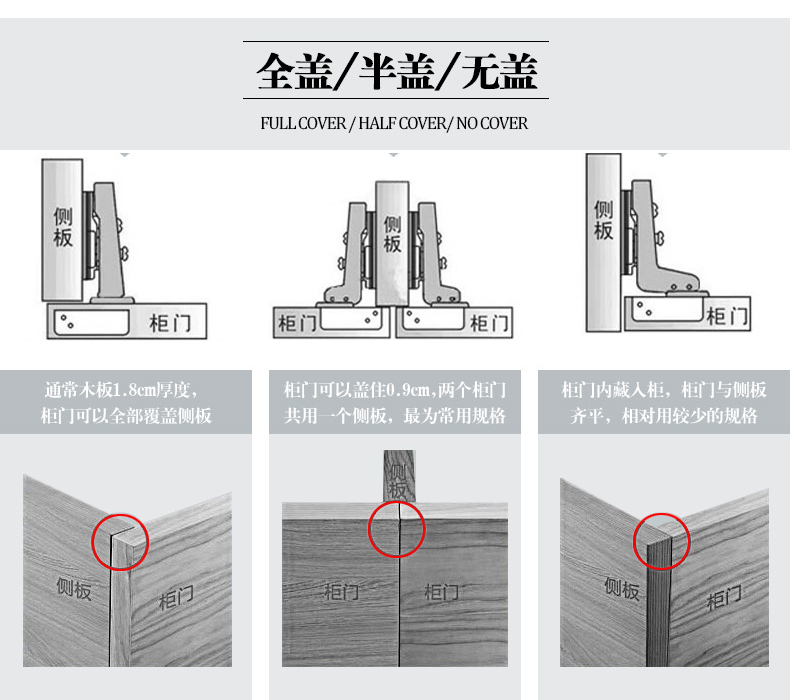 全盖/半盖/无盖

FULL COVER / HALF COVER/ NO COVER

侧板

柜门

侧板

柜门

柜门

侧板

柜门

通常木板1.8cm厚度，柜门可以全部覆盖侧板

柜门可以盖住0.9cm，两个柜门共用一个侧板，最为常用规格

柜门内藏入柜，柜门与侧板齐平，相对用较少的规格

侧板

柜门

侧板

柜门

柜门

侧板

柜门