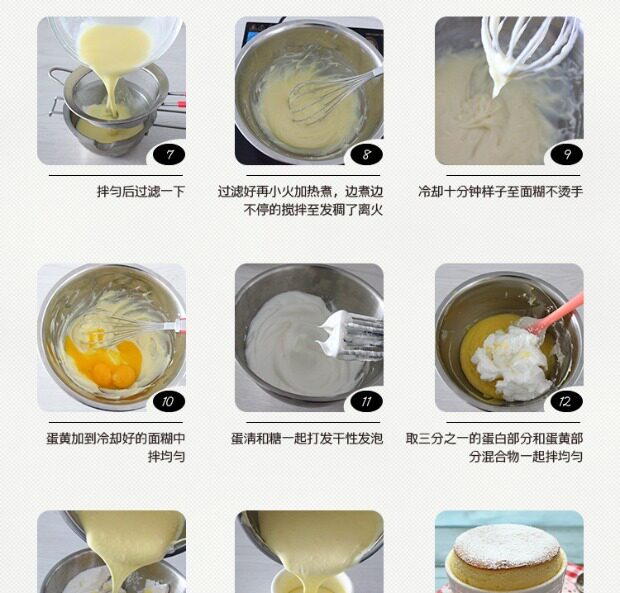 7

拌匀后过滤一下

8

过滤好再小火加热煮，边煮边不停的搅拌至发稠了离火

9

冷却十分钟样子至面糊不烫手

10

蛋黄加到冷却好的面糊中拌均匀

11

蛋清和糖一起打发干性发泡

12

取三分之一的蛋白部分和蛋黄部分混合物一起拌均匀