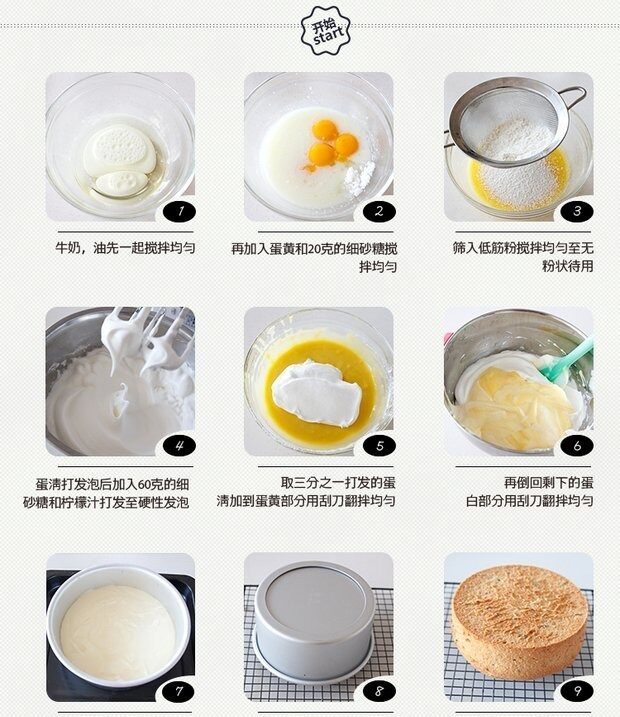 开始
start

1
牛奶，油先一起搅拌均匀

2
再加入蛋黄和20克的细砂糖搅拌均匀

3
筛入低筋粉搅拌均匀至无粉状待用

4
蛋清打发泡后加入60克的细砂糖和柠檬汁打发至硬性发泡

5
取三分之一打发的蛋清加到蛋黄部分用刮刀翻拌均匀

6
再倒回剩下的蛋白部分用刮刀翻拌均匀

7

8

9